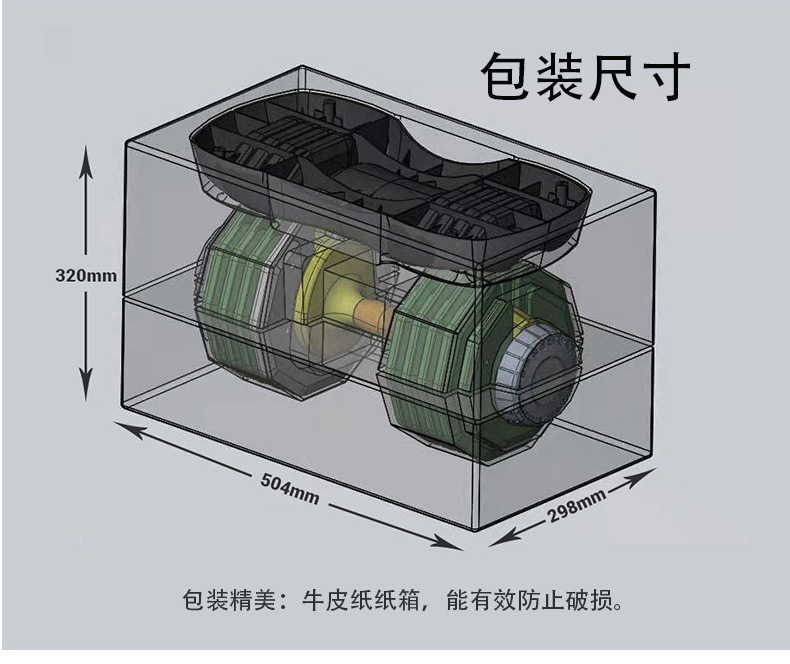 包装尺寸

320mm

504mm

298mm

包装精美：牛皮纸纸箱，能有效防止破损。