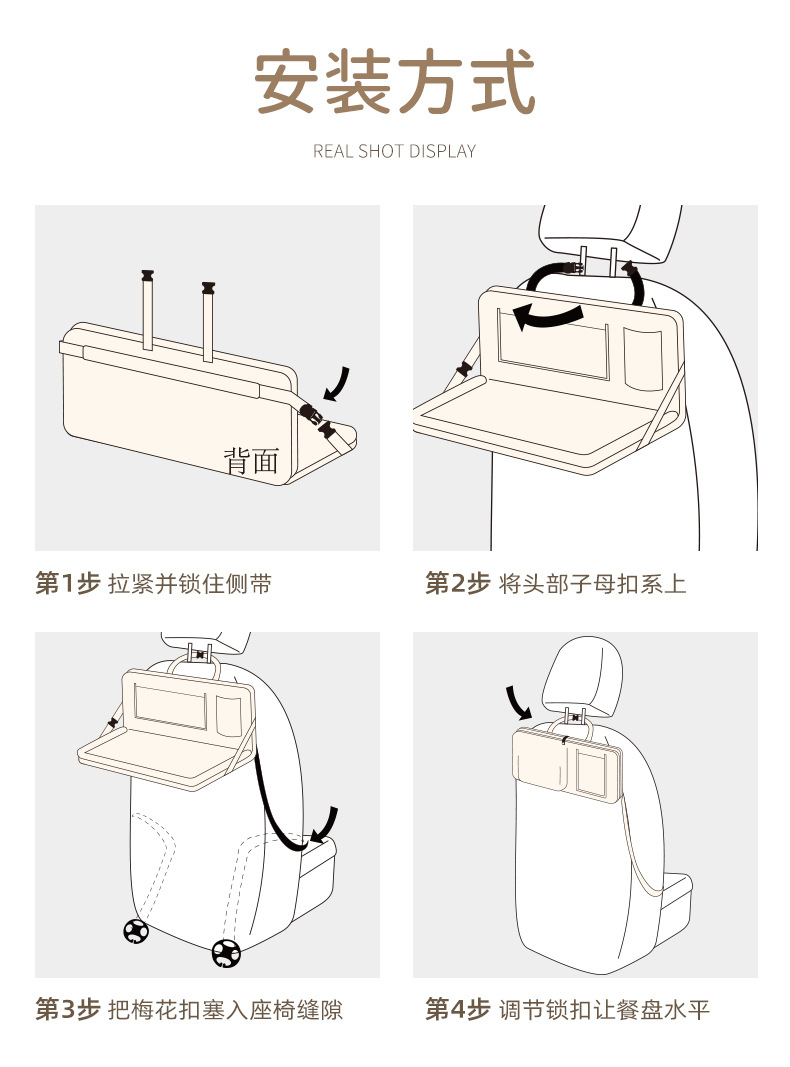 安装方式

REAL SHOT DISPLAY

背面

第1步 拉紧并锁住侧带

第2步 将头部子母扣系上

第3步 把梅花扣塞入座椅缝隙

第4步 调节锁扣让餐盘水平