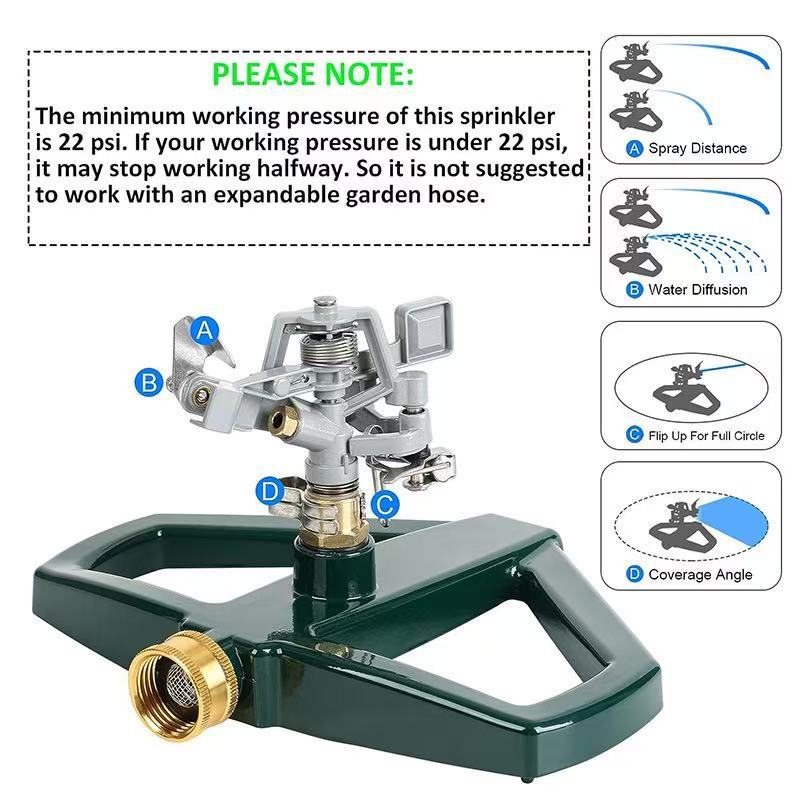 PLEASE NOTE:
The minimum working pressure of this sprinkler is 22 psi. If your working pressure is under 22 psi, it may stop working halfway. So it is not suggested to work with an expandable garden hose.

A

B

D

C

A Spray Distance

B Water Diffusion

C Flip Up For Full Circle

D Coverage Angle