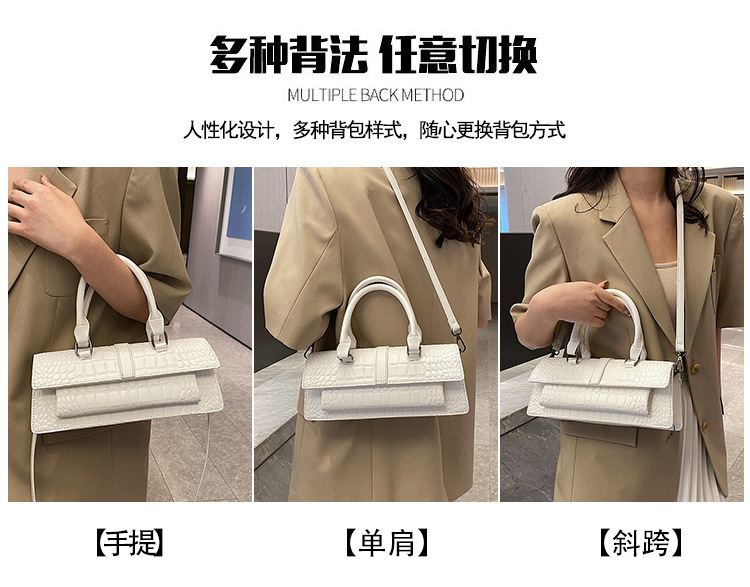 多种背法 任意切换

MULTIPLE BACK METHOD

人性化设计，多种背包样式，随心更换背包方式

【手提】

【单肩】

【斜跨】