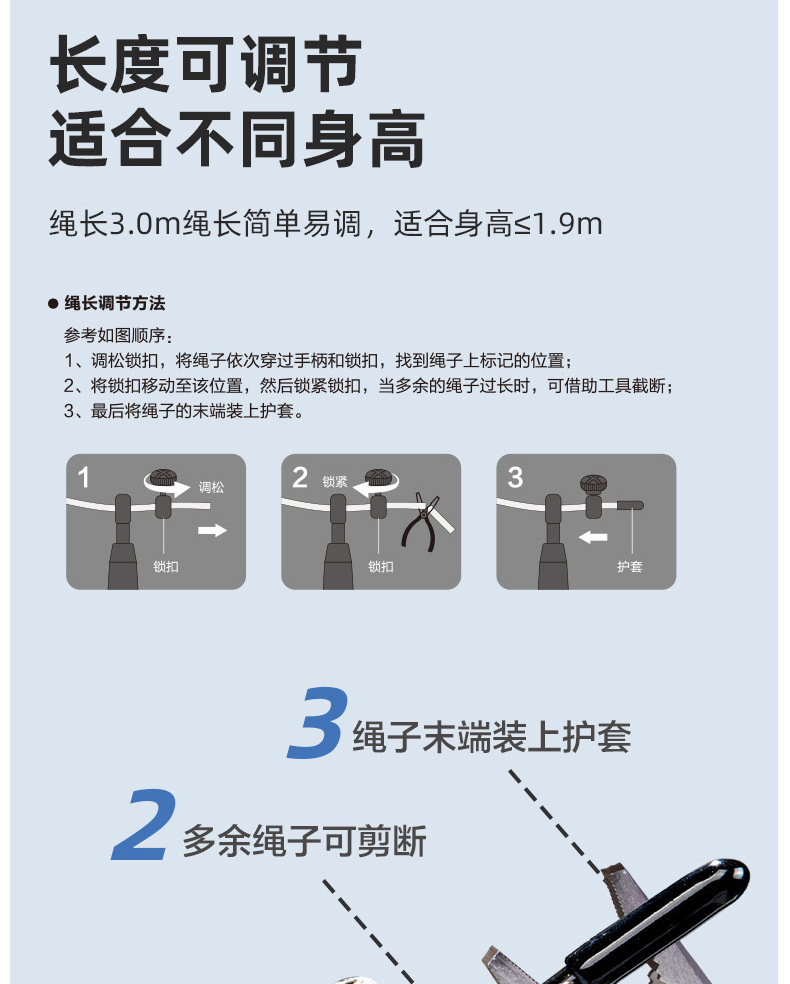 长度可调节
适合不同身高

绳长3.0m绳长简单易调，适合身高≤1.9m

● 绳长调节方法

参考如图顺序：
1、调松锁扣，将绳子依次穿过手柄和锁扣，找到绳子上标记的位置；
2、将锁扣移动至该位置，然后锁紧锁扣，当多余的绳子过长时，可借助工具截断；
3、最后将绳子的末端装上护套。

1 调松 锁扣

2 锁紧 锁扣

3 护套

3 绳子末端装上护套

2 多余绳子可剪断