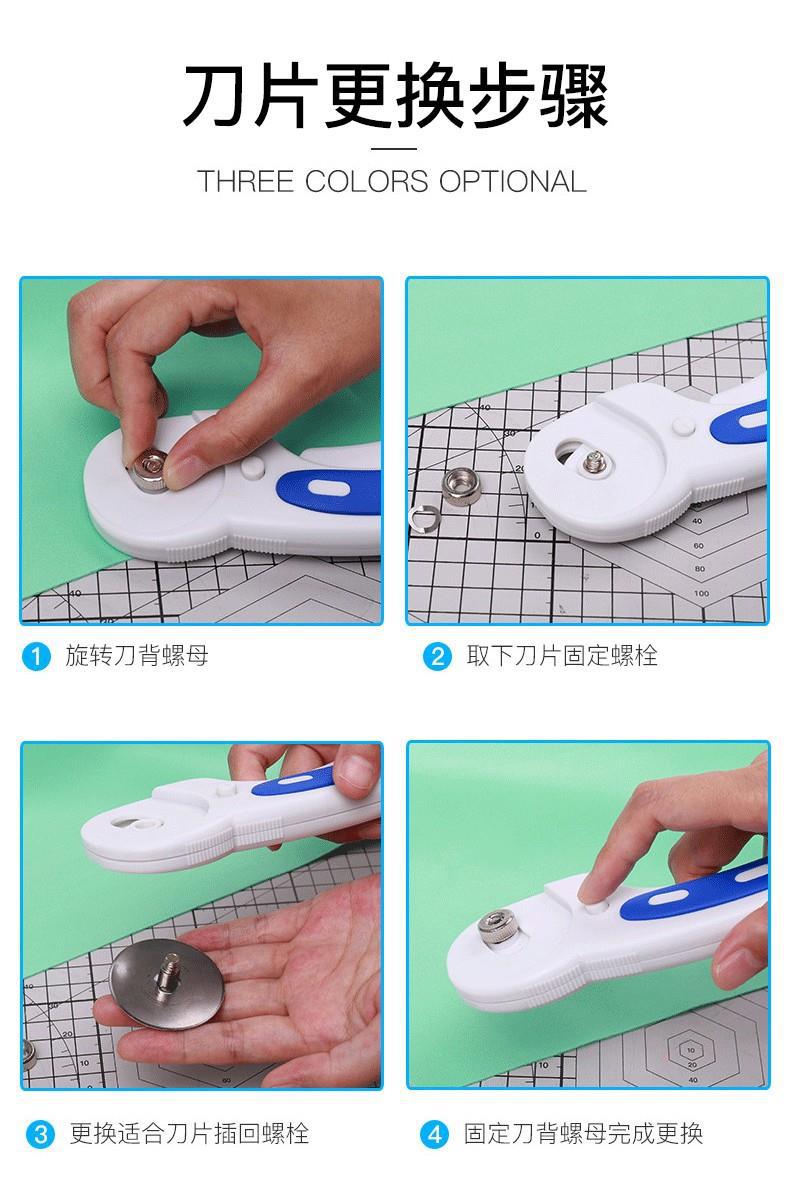 刀片更换步骤

THREE COLORS OPTIONAL

1 旋转刀背螺母

2 取下刀片固定螺栓

3 更换适合刀片插回螺栓

4 固定刀背螺母完成更换