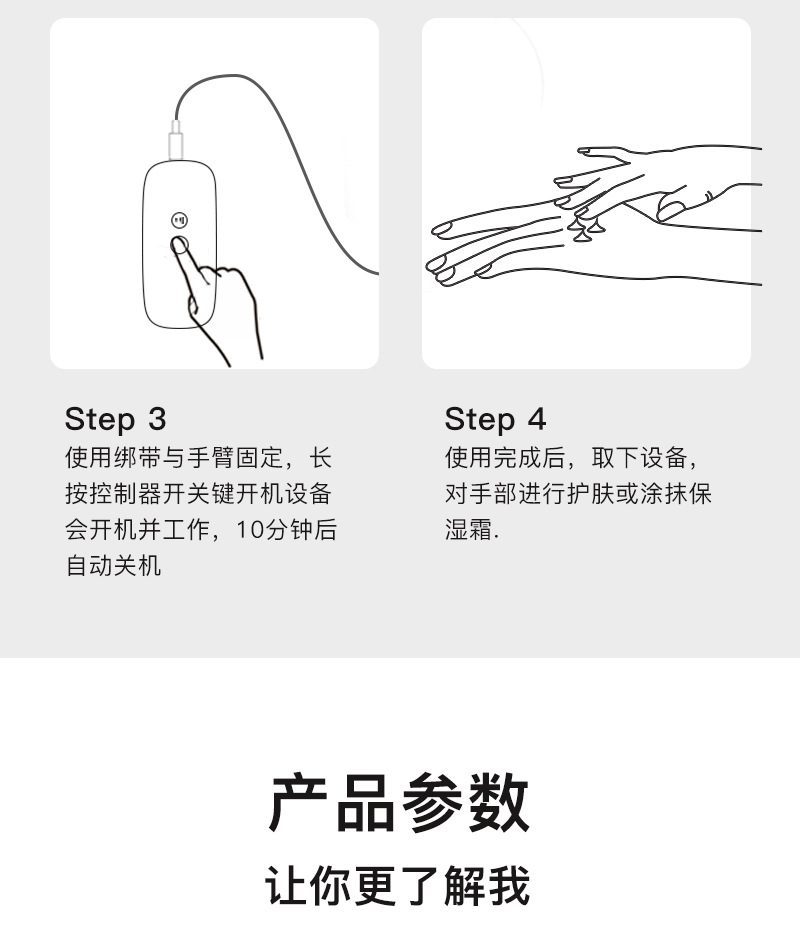 Step 3
使用绑带与手臂固定，长按控制器开关键开机设备会开机并工作，10分钟后自动关机

Step 4
使用完成后，取下设备，对手部进行护肤或涂抹保湿霜.

产品参数
让你更了解我