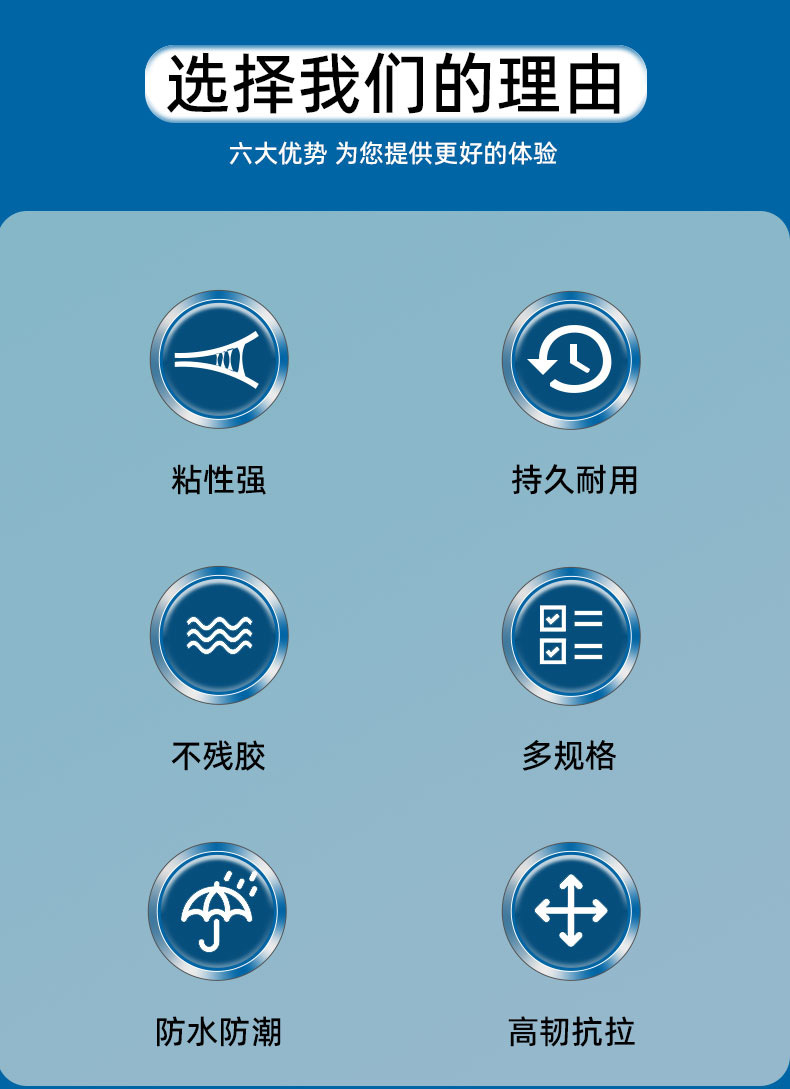 选择我们的理由

六大优势 为您提供更好的体验

粘性强

持久耐用

不残胶

多规格

防水防潮

高韧抗拉