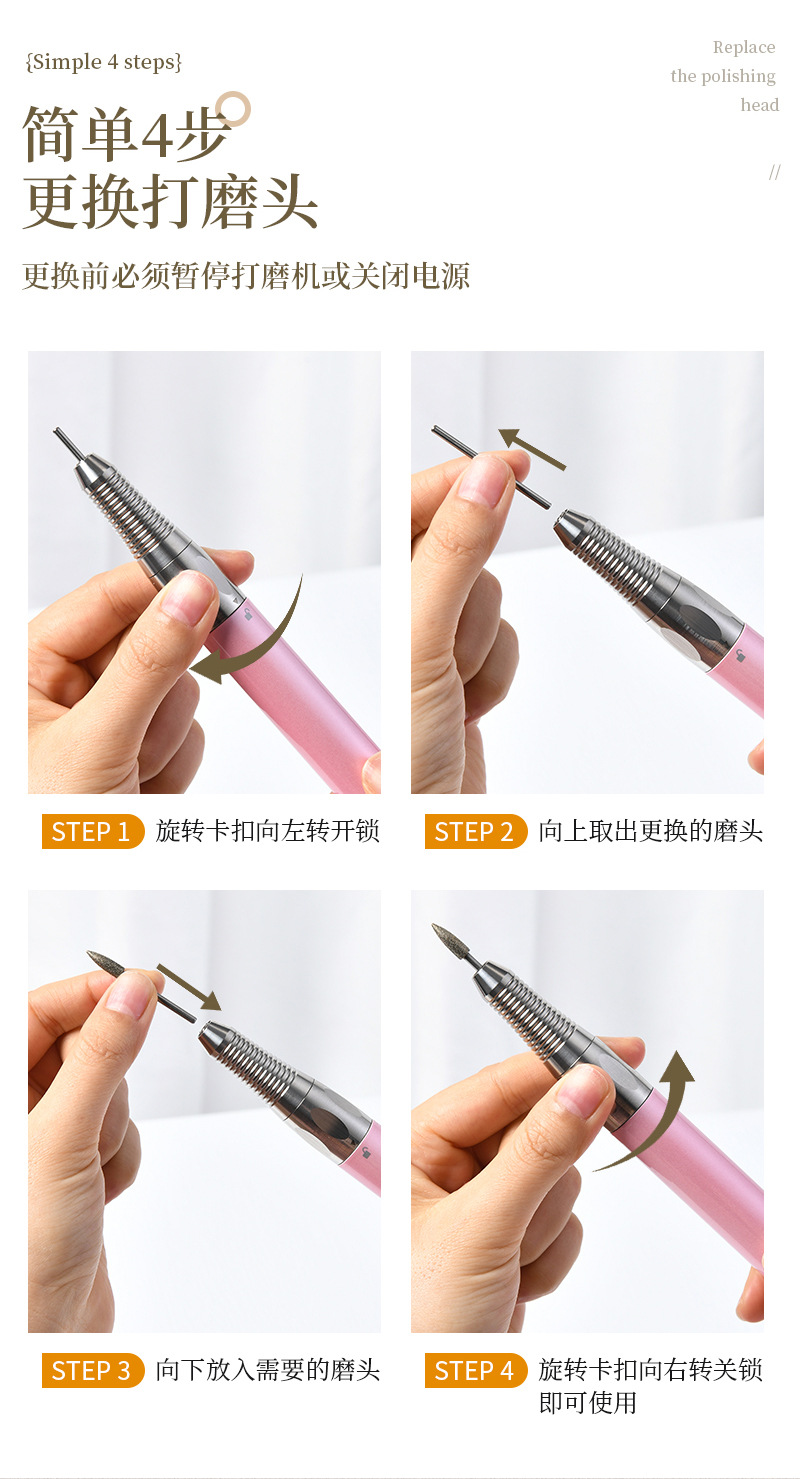 {Simple 4 steps}

Replace the polishing head

//

简单4步
更换打磨头

更换前必须暂停打磨机或关闭电源

STEP 1 旋转卡扣向左转开锁

STEP 2 向上取出更换的磨头

STEP 3 向下放入需要的磨头

STEP 4 旋转卡扣向右转关锁即可使用