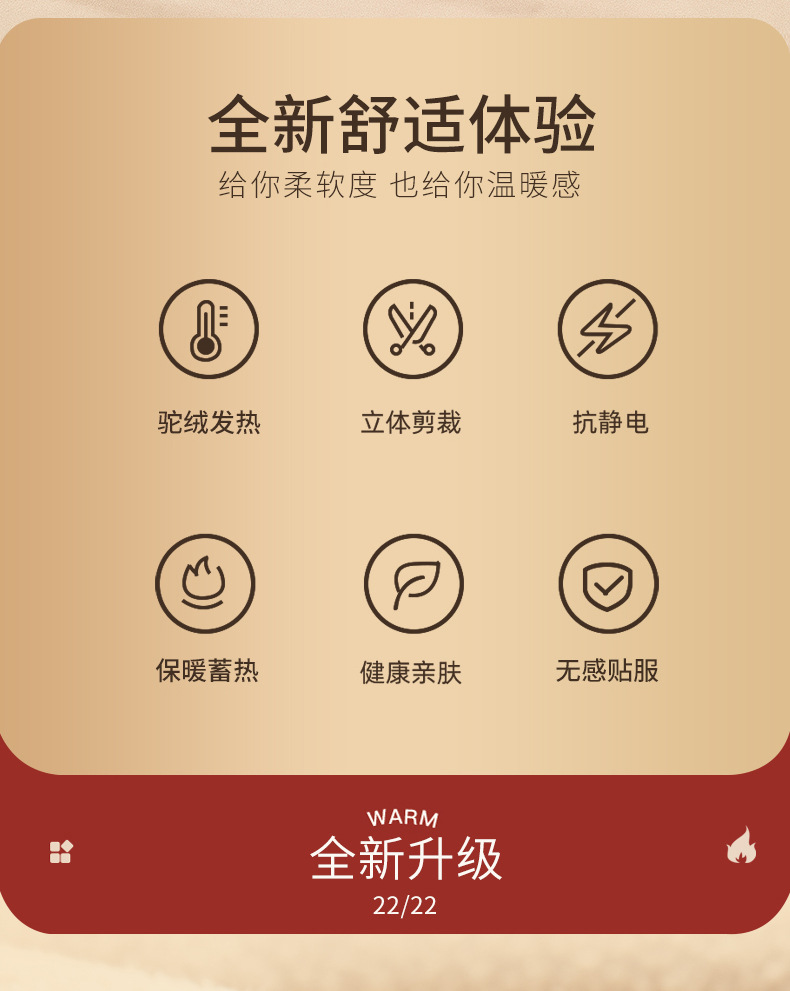 全新舒适体验
给你柔软度 也给你温暖感

驼绒发热

立体剪裁

抗静电

保暖蓄热

健康亲肤

无感贴服

WARM
全新升级
22/22