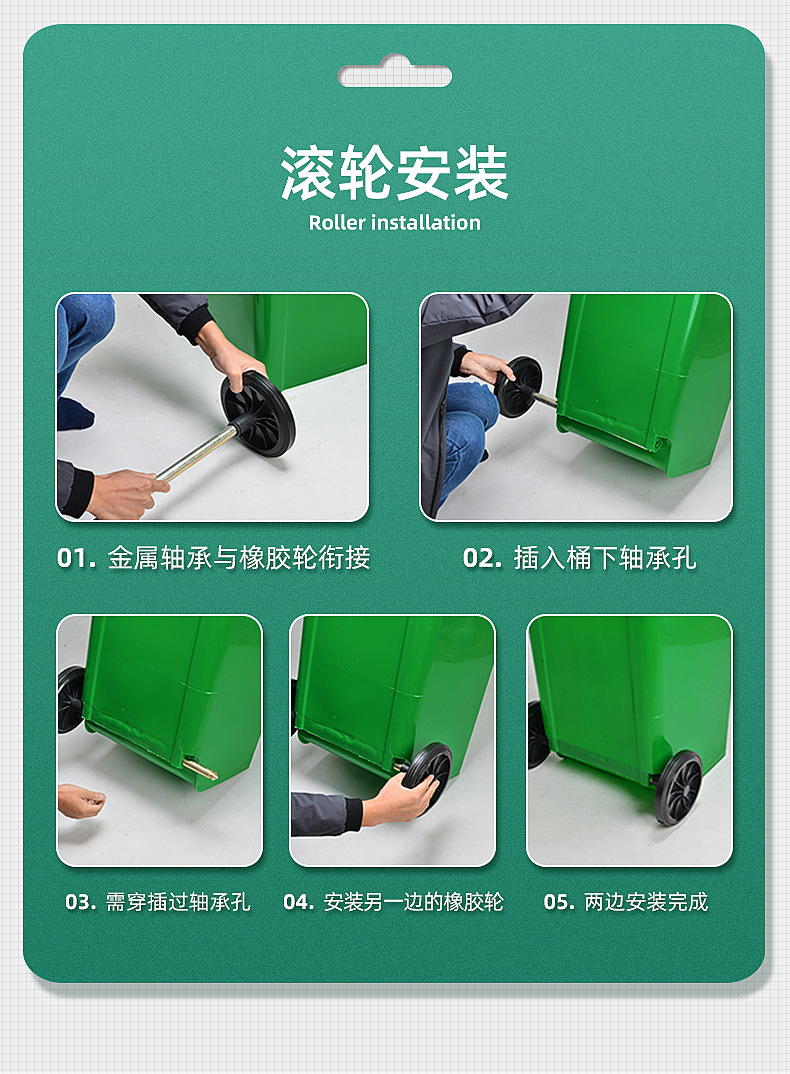 滚轮安装

Roller installation

01. 金属轴承与橡胶轮衔接

02. 插入桶下轴承孔

03. 需穿插过轴承孔

04. 安装另一边的橡胶轮

05. 两边安装完成