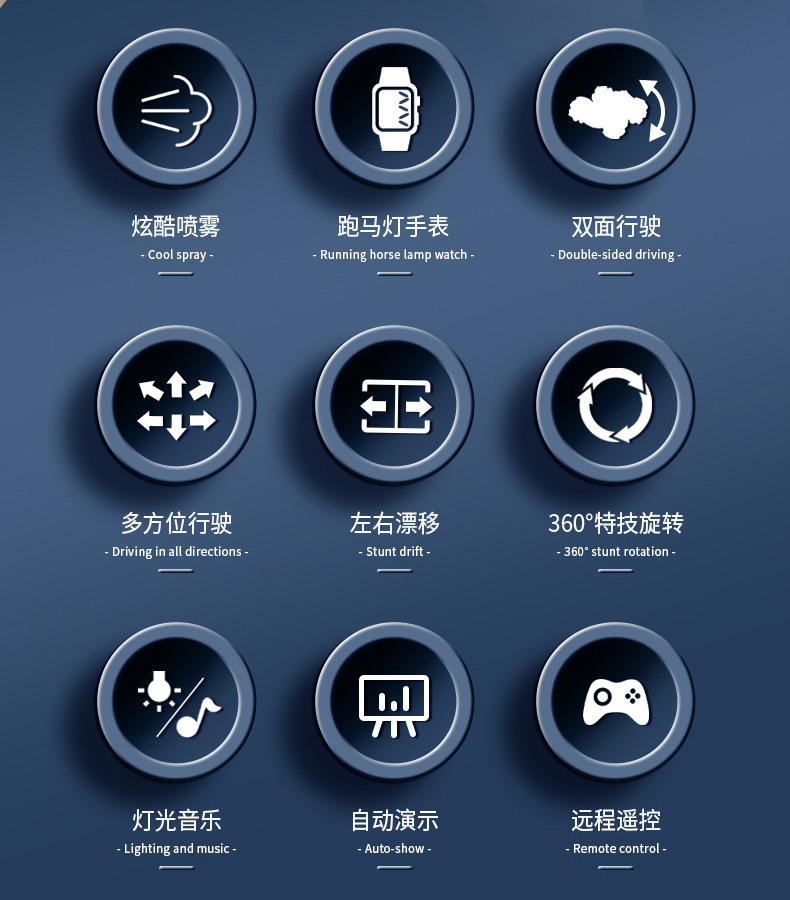 炫酷喷雾
- Cool spray -

跑马灯手表
- Running horse lamp watch -

双面行驶
- Double-sided driving -

多方位行驶
- Driving in all directions -

左右漂移
- Stunt drift -

360°特技旋转
- 360° stunt rotation -

灯光音乐
- Lighting and music -

自动演示
- Auto-show -

远程遥控
- Remote control -