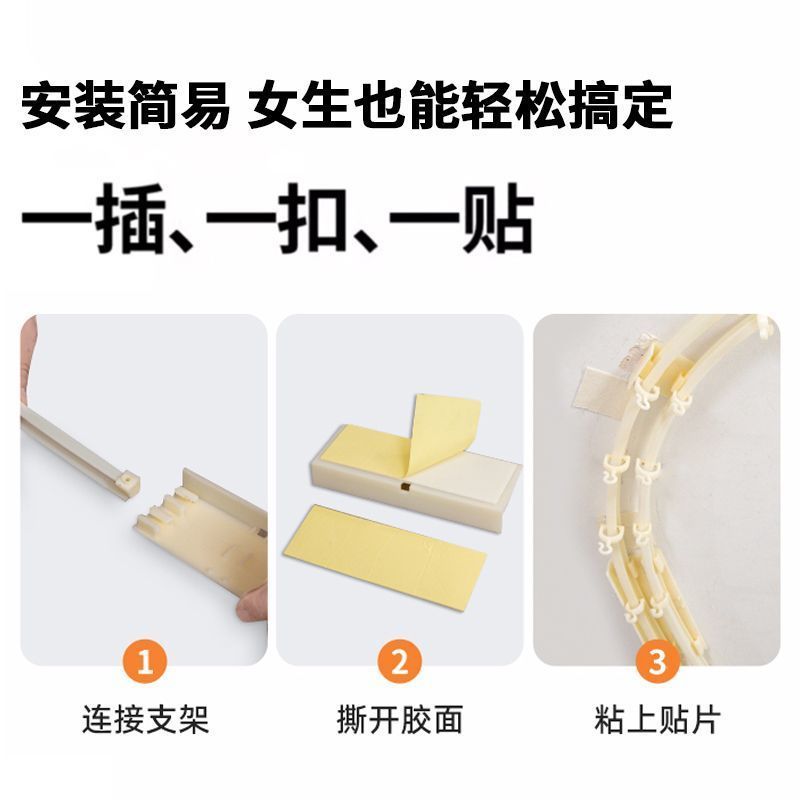 安装简易 女生也能轻松搞定

一插、一扣、一贴

1
连接支架

2
撕开胶面

3
粘上贴片