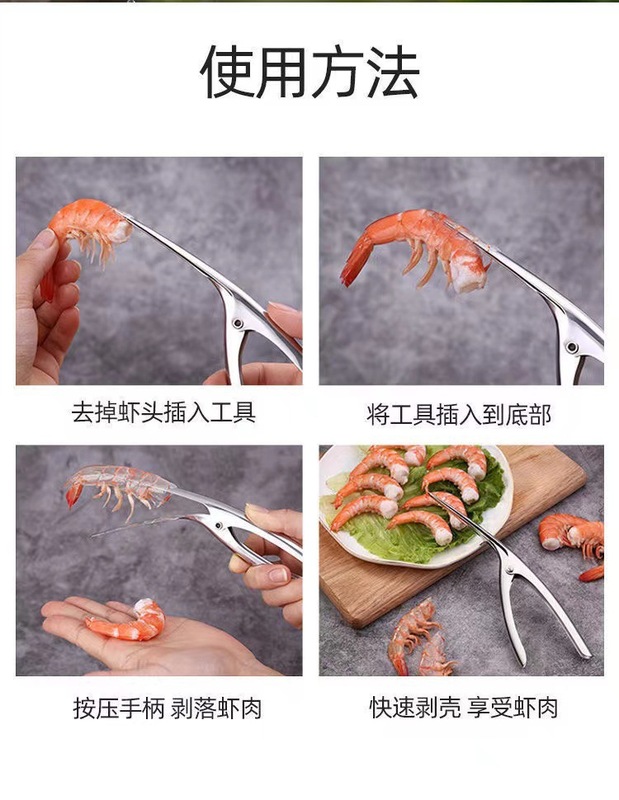 使用方法

去掉虾头插入工具

将工具插入到底部

按压手柄 剥落虾肉

快速剥壳 享受虾肉