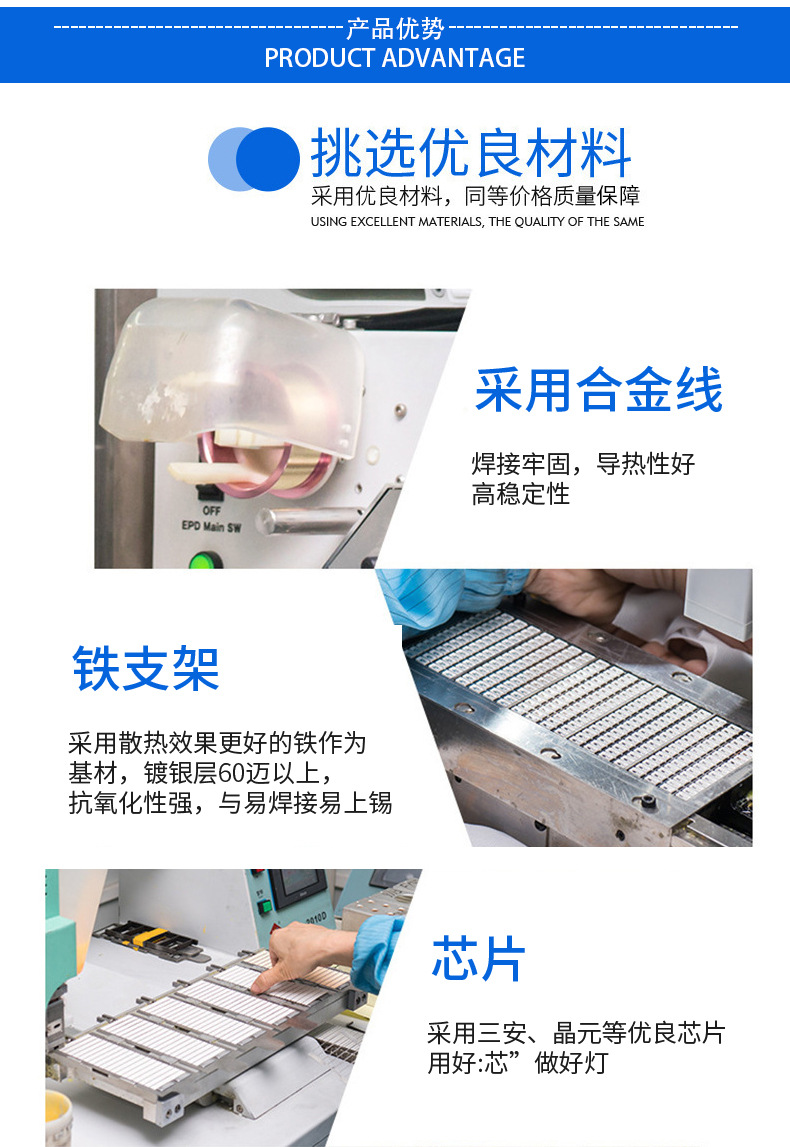 产品优势
PRODUCT ADVANTAGE

挑选优良材料
采用优良材料，同等价格质量保障
USING EXCELLENT MATERIALS, THE QUALITY OF THE SAME

OFF
EPD Main SW

采用合金线
焊接牢固，导热性好
高稳定性

铁支架
采用散热效果更好的铁作为基材，镀银层60迈以上，抗氧化性强，与易焊接易上锡

芯片
采用三安、晶元等优良芯片
用好:芯”做好灯