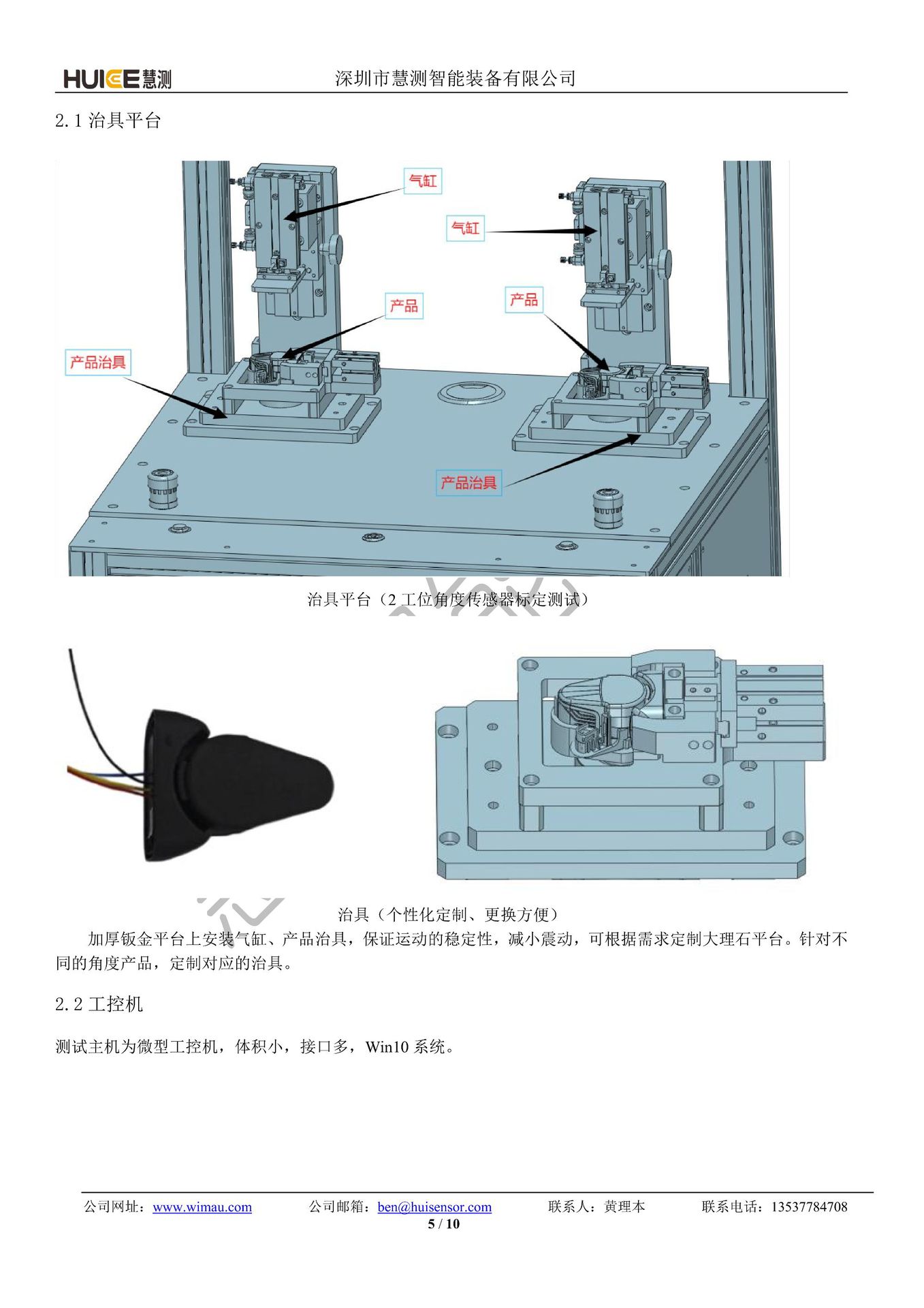 HUICE 慧测 深圳市慧测智能装备有限公司

2.1 治具平台

气缸

气缸

产品

产品

产品治具

产品治具

治具平台（2 工位角度传感器标定测试）

治具（个性化定制、更换方便）

加厚钣金平台上安装气缸、产品治具，保证运动的稳定性，减小震动，可根据需求定制大理石平台。针对不同的角度产品，定制对应的治具。

2.2 工控机

测试主机为微型工控机，体积小，接口多，Win10 系统。

公司网址：www.wimau.com 公司邮箱：ben@huisensor.com 联系人：黄理本 联系电话：13537784708

5 / 10