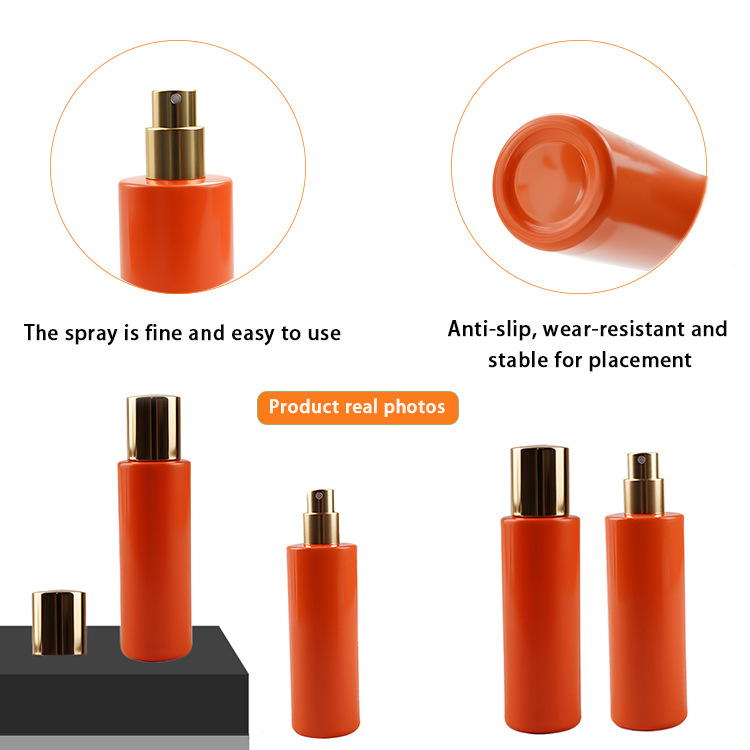 The spray is fine and easy to use

Anti-slip, wear-resistant and stable for placement

Product real photos