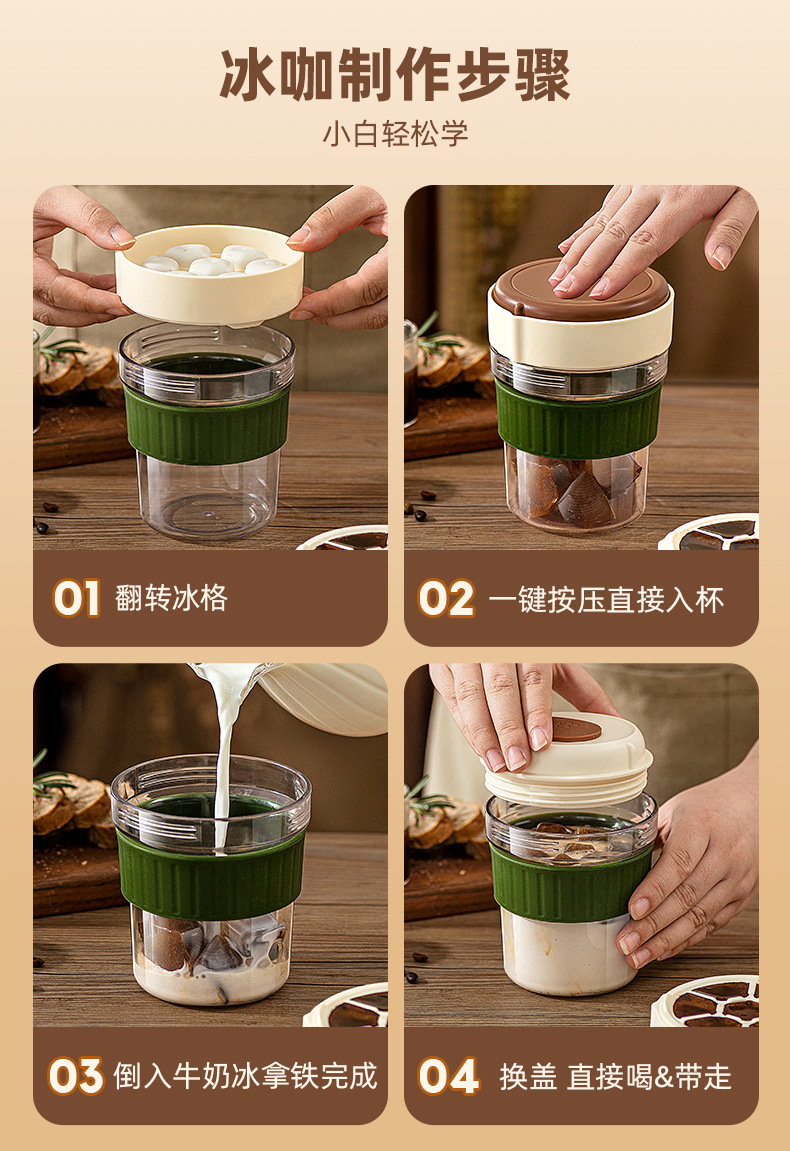 冰咖制作步骤

小白轻松学

01 翻转冰格

02 一键按压直接入杯

03 倒入牛奶冰拿铁完成

04 换盖 直接喝&带走