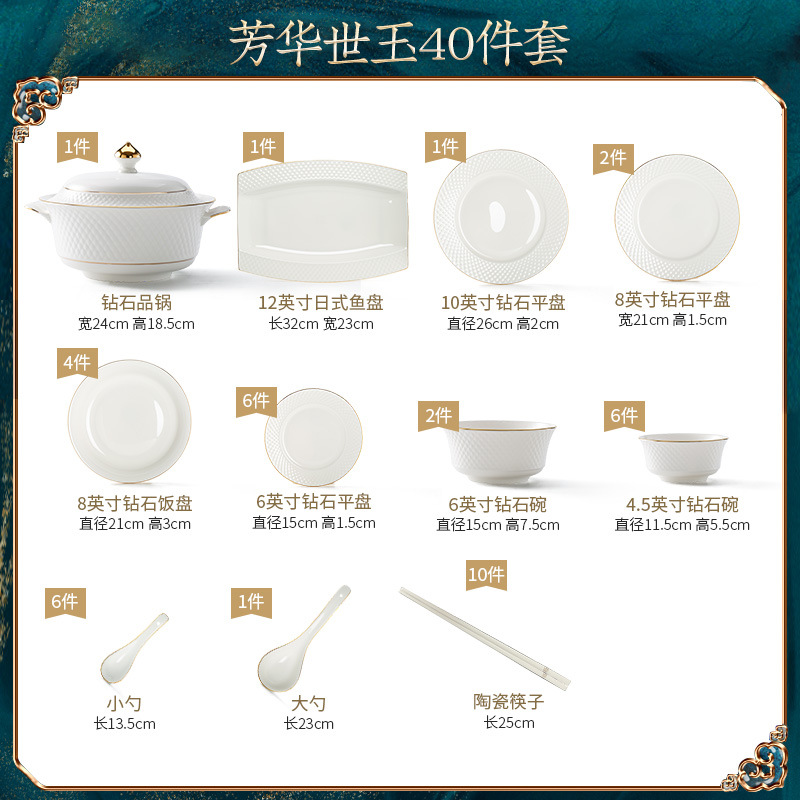 芳华世玉40件套

1件
钻石品锅
宽24cm 高18.5cm

1件
12英寸日式鱼盘
长32cm 宽23cm

1件
10英寸钻石平盘
直径26cm 高2cm

2件
8英寸钻石平盘
宽21cm 高1.5cm

4件
8英寸钻石饭盘
直径21cm 高3cm

6件
6英寸钻石平盘
直径15cm 高1.5cm

2件
6英寸钻石碗
直径15cm 高7.5cm

6件
4.5英寸钻石碗
直径11.5cm 高5.5cm

6件
小勺
长13.5cm

1件
大勺
长23cm

10件
陶瓷筷子
长25cm