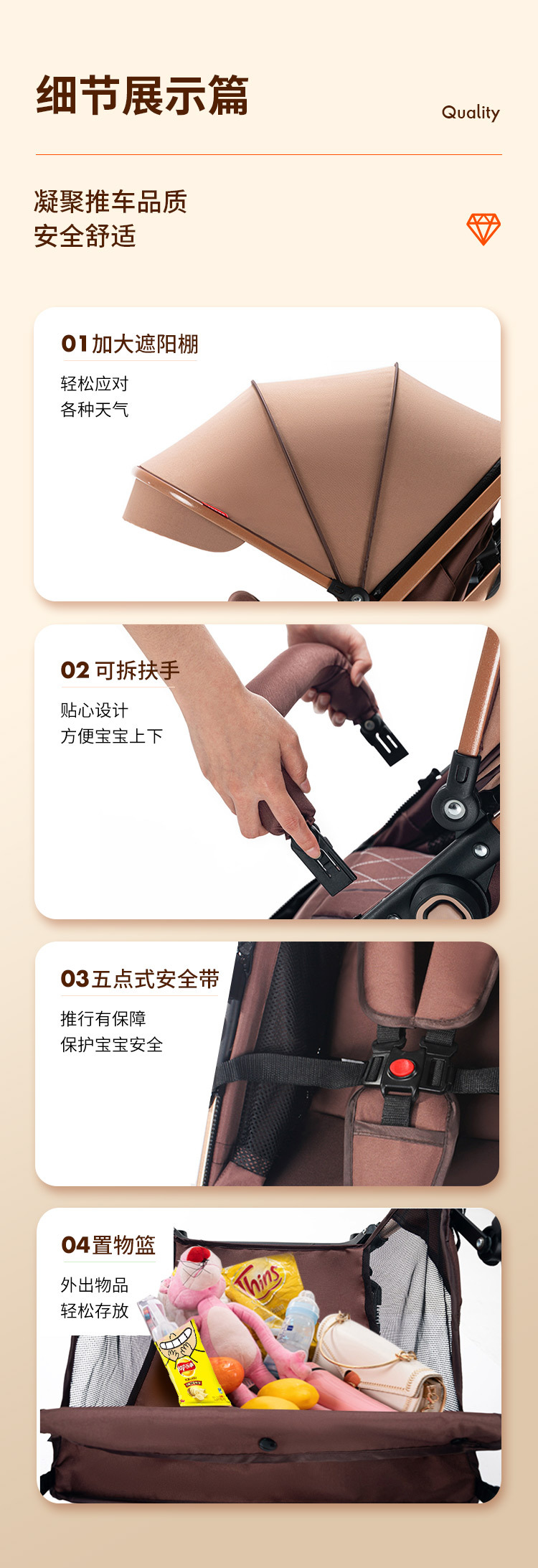 细节展示篇

Quality

凝聚推车品质
安全舒适

01 加大遮阳棚

轻松应对
各种天气

02 可拆扶手

贴心设计
方便宝宝上下

03 五点式安全带

推行有保障
保护宝宝安全

04 置物篮

外出物品
轻松存放

Thins