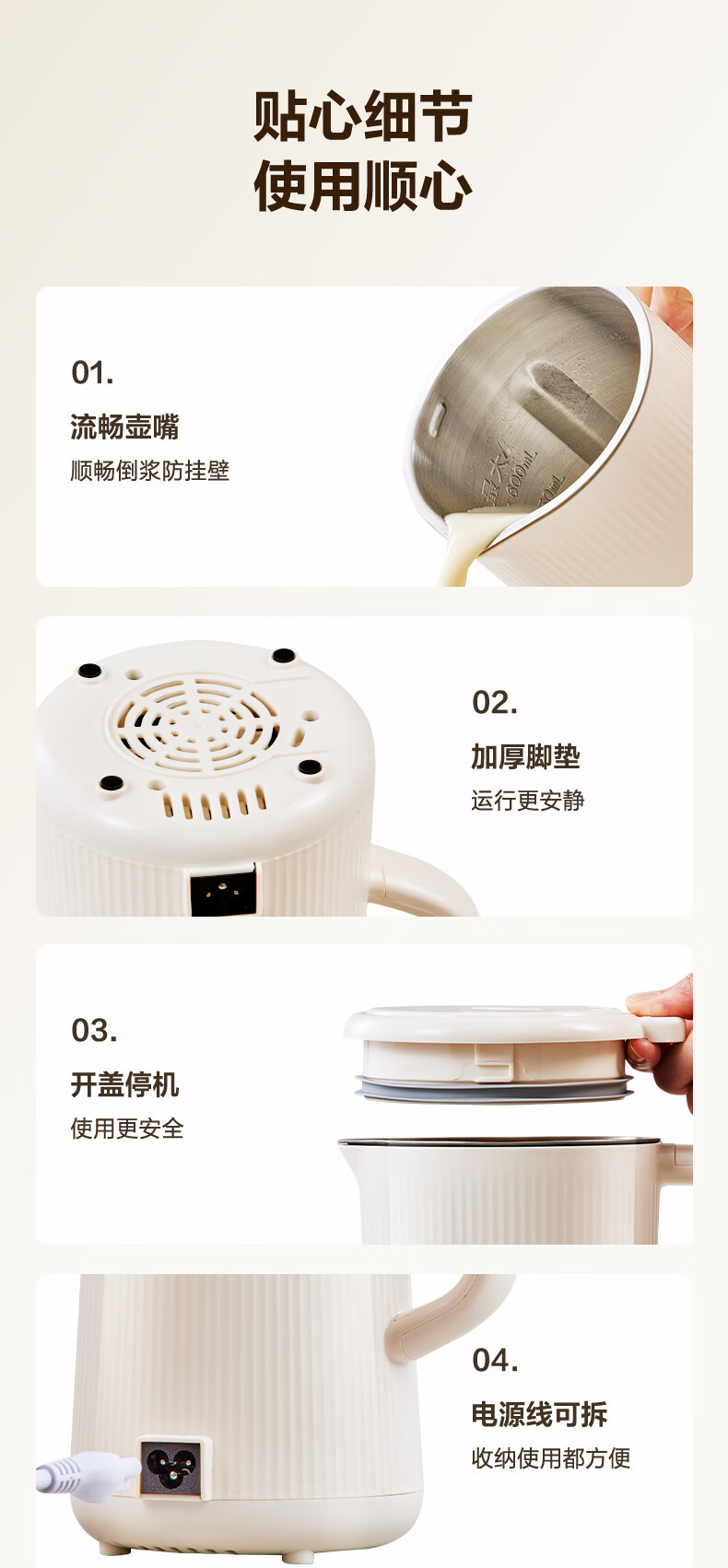 贴心细节
使用顺心

01.
流畅壶嘴
顺畅倒浆防挂壁

最大
600mL

02.
加厚脚垫
运行更安静

03.
开盖停机
使用更安全

04.
电源线可拆
收纳使用都方便