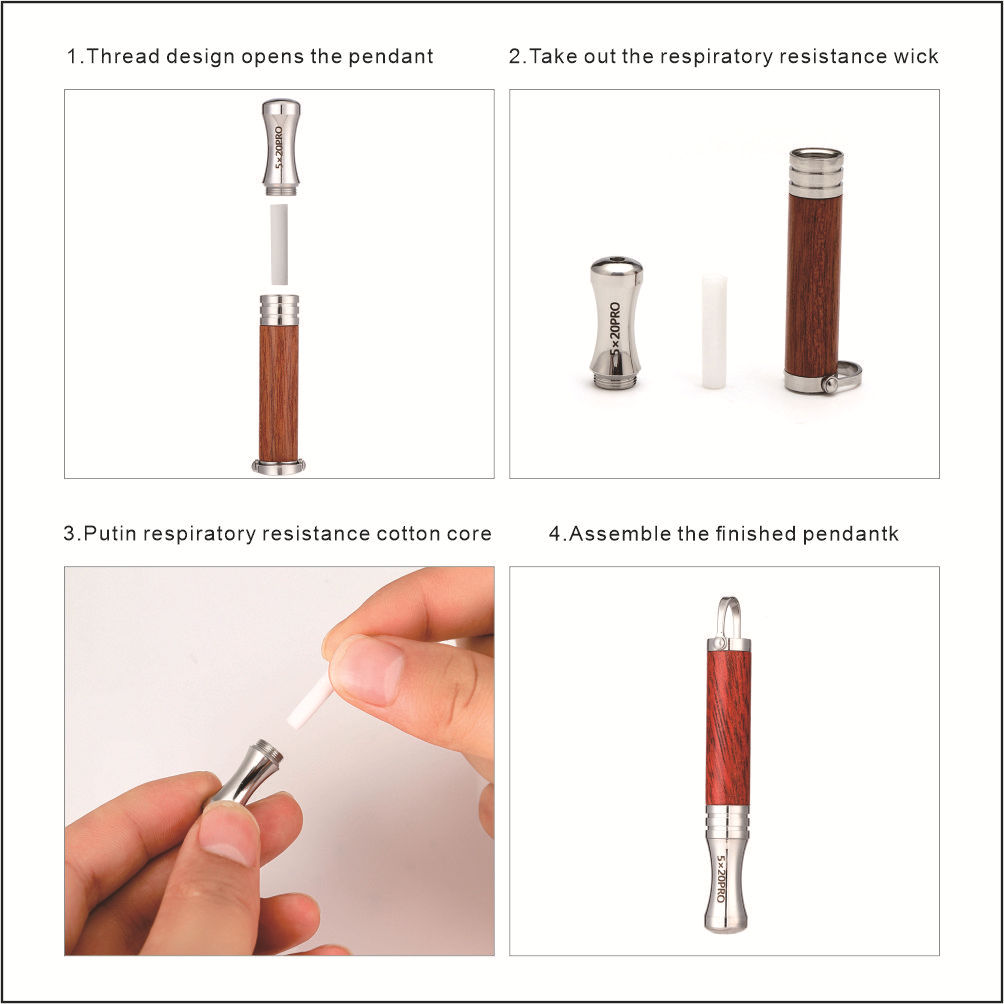 1.Thread design opens the pendant

5×20PRO

2.Take out the respiratory resistance wick

5×20PRO

3.Putin respiratory resistance cotton core

4.Assemble the finished pendantk

5×20PRO