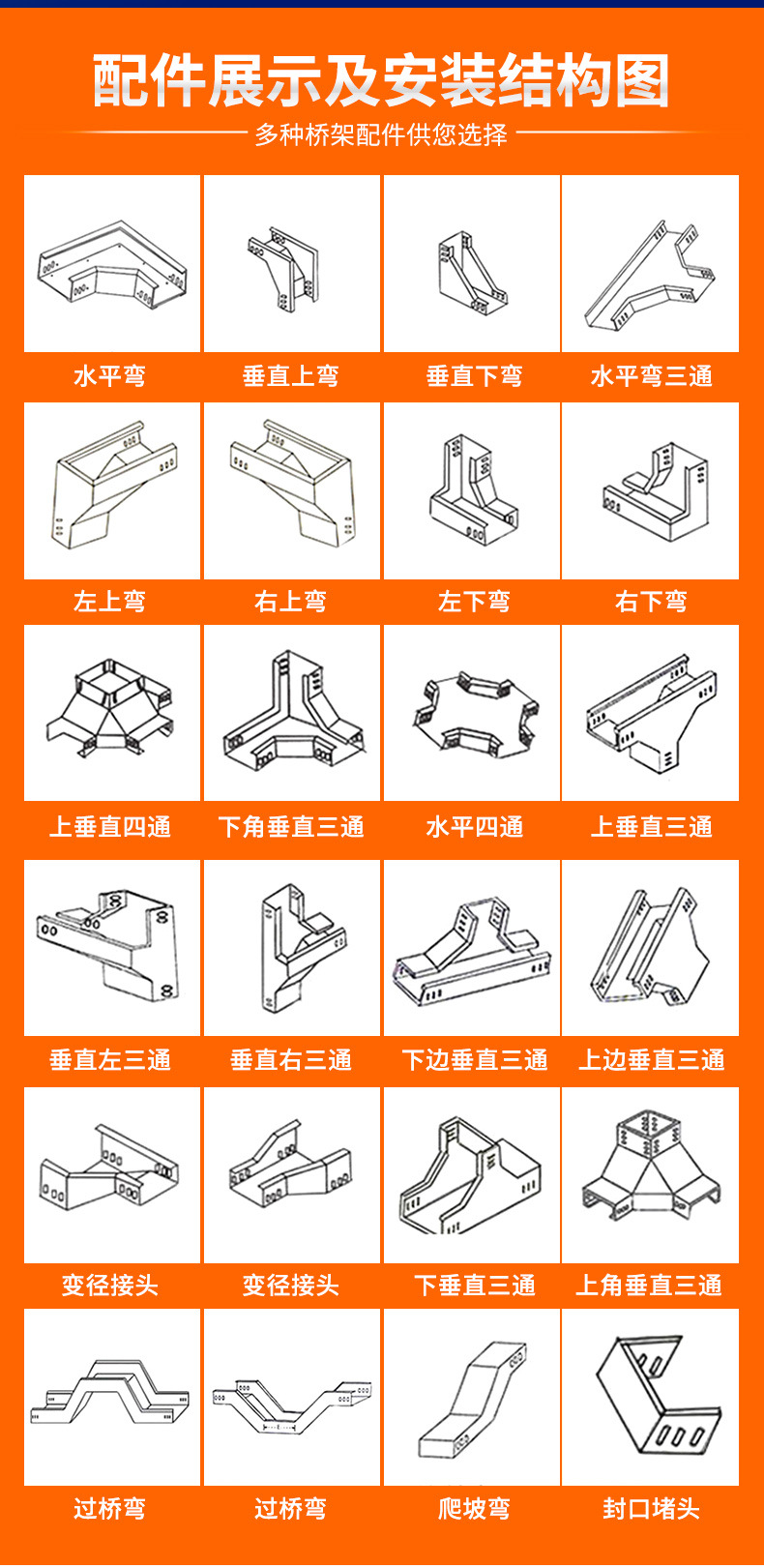 配件展示及安装结构图

多种桥架配件供您选择

水平弯

垂直上弯

垂直下弯

水平弯三通

左上弯

右上弯

左下弯

右下弯

上垂直四通

下角垂直三通

水平四通

上垂直三通

垂直左三通

垂直右三通

下边垂直三通

上边垂直三通

变径接头

变径接头

下垂直三通

上角垂直三通

过桥弯

过桥弯

爬坡弯

封口堵头