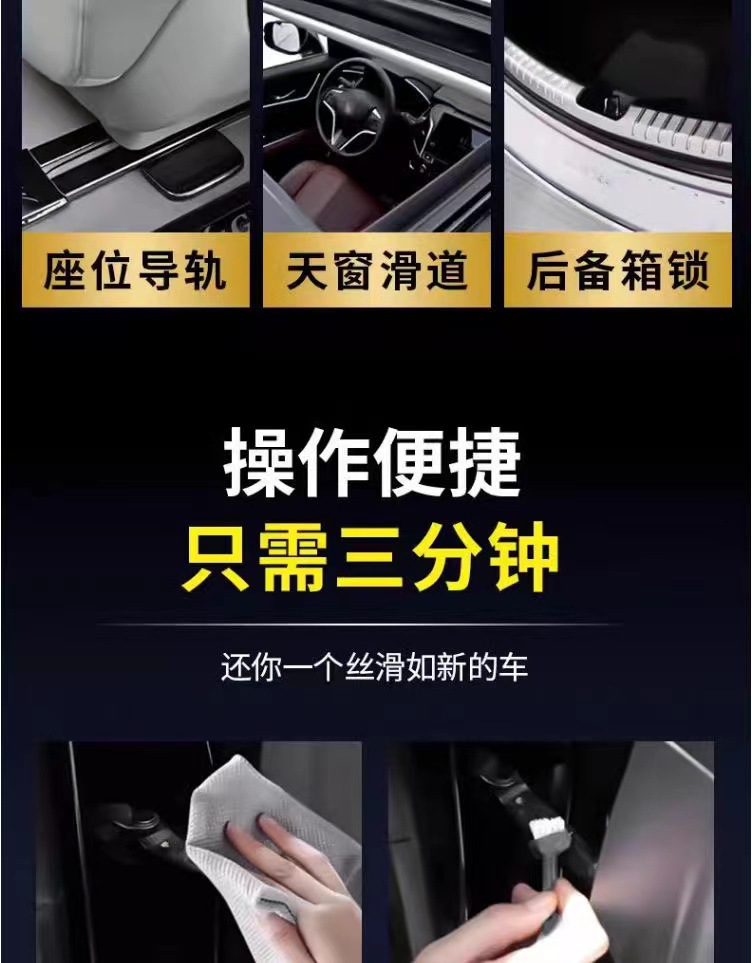 座位导轨

天窗滑道

后备箱锁

操作便捷
只需三分钟

还你一个丝滑如新的车