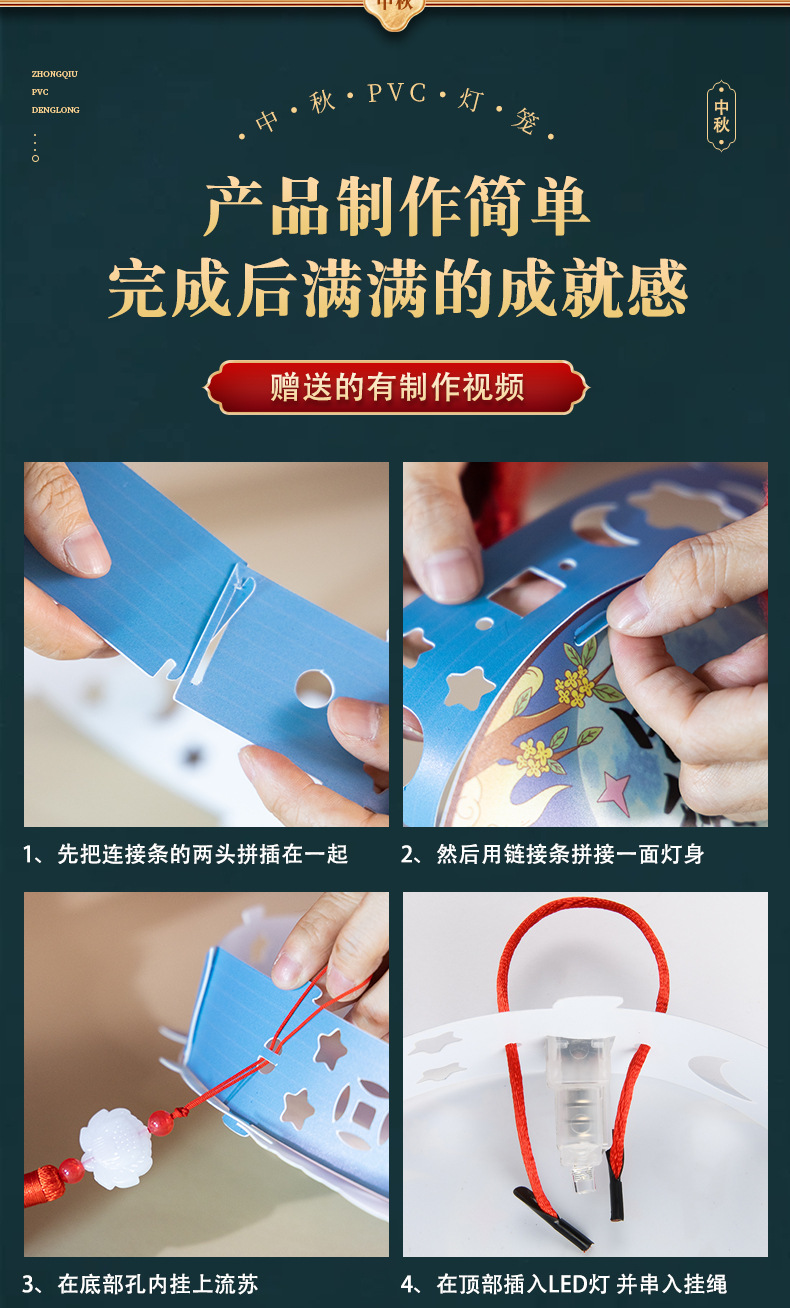 中秋

ZHONGQIU
PVC
DENGLONG

中·秋·PVC·灯·笼

中秋

产品制作简单
完成后满满的成就感

赠送的有制作视频

1、先把连接条的两头拼插在一起

2、然后用链接条拼接一面灯身

3、在底部孔内挂上流苏

4、在顶部插入LED灯 并串入挂绳