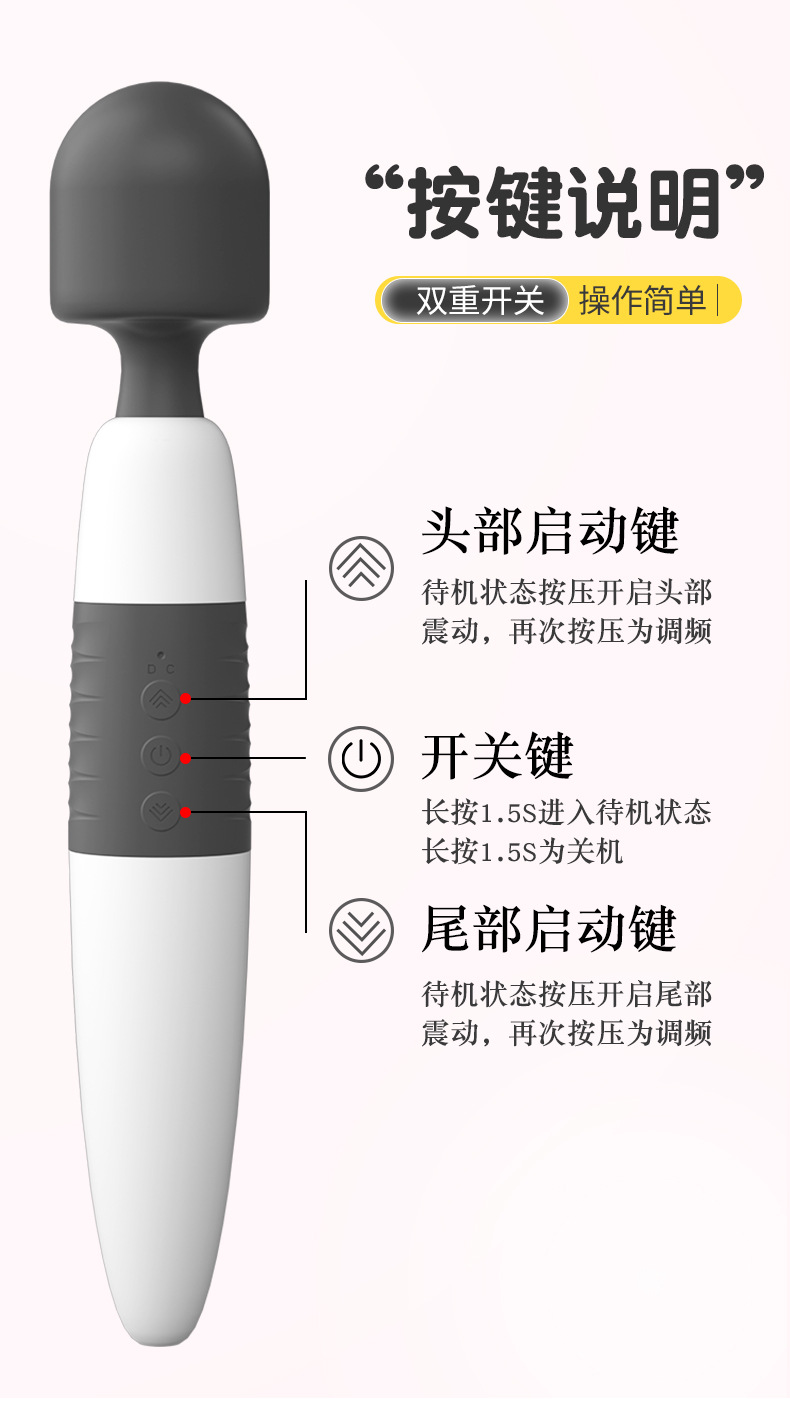 “按键说明”

双重开关 操作简单

DC

头部启动键
待机状态按压开启头部震动，再次按压为调频

开关键
长按1.5S进入待机状态
长按1.5S为关机

尾部启动键
待机状态按压开启尾部震动，再次按压为调频