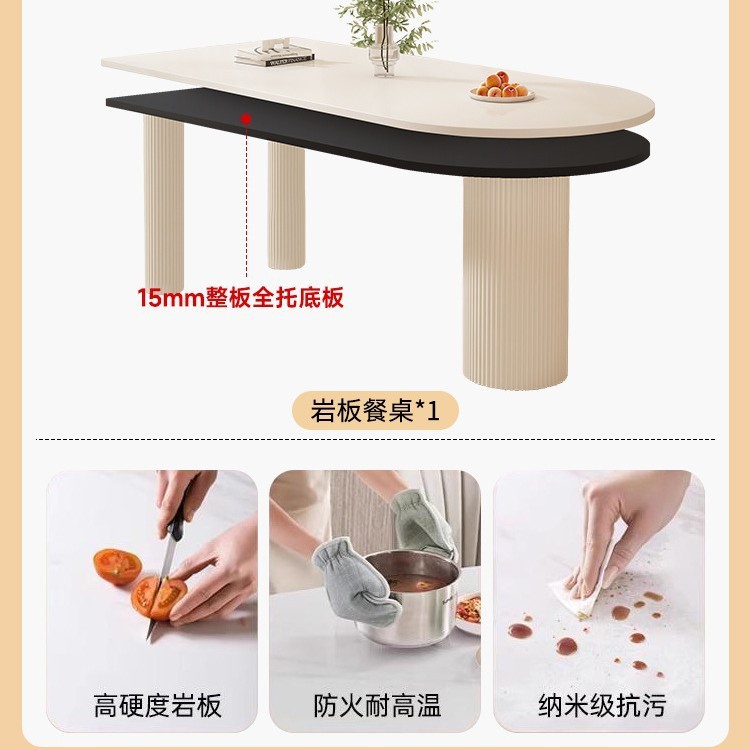 15mm整板全托底板

岩板餐桌*1

高硬度岩板

防火耐高温

纳米级抗污