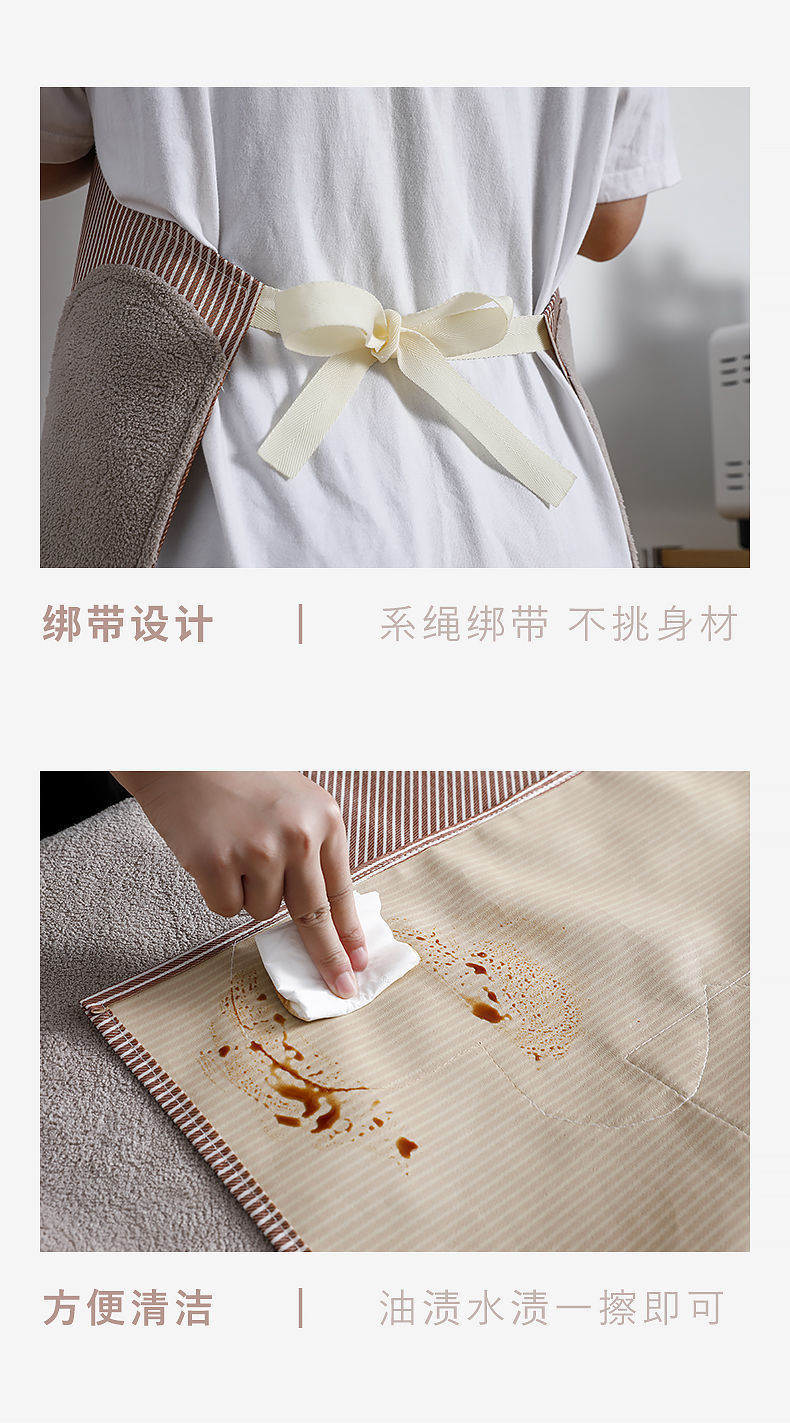 绑带设计 | 系绳绑带 不挑身材

方便清洁 | 油渍水渍一擦即可