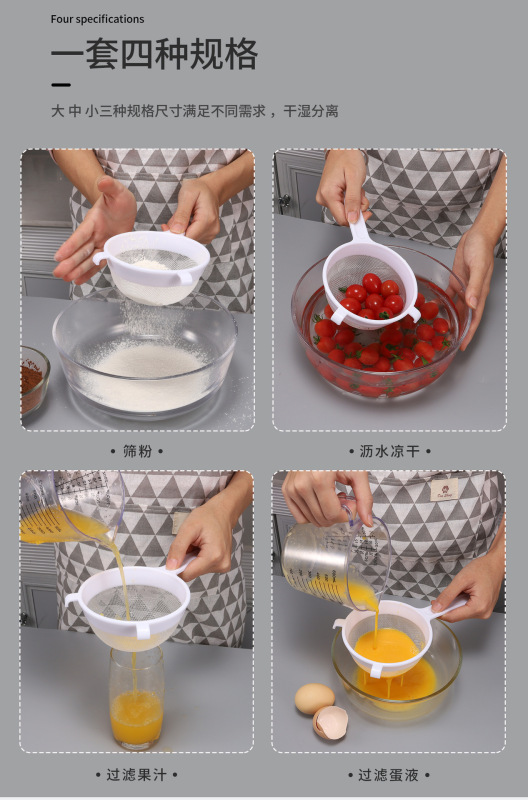 Four specifications

一套四种规格

大 中 小三种规格尺寸满足不同需求，干湿分离

• 筛粉 •

• 沥水凉干 •

• 过滤果汁 •

• 过滤蛋液 •