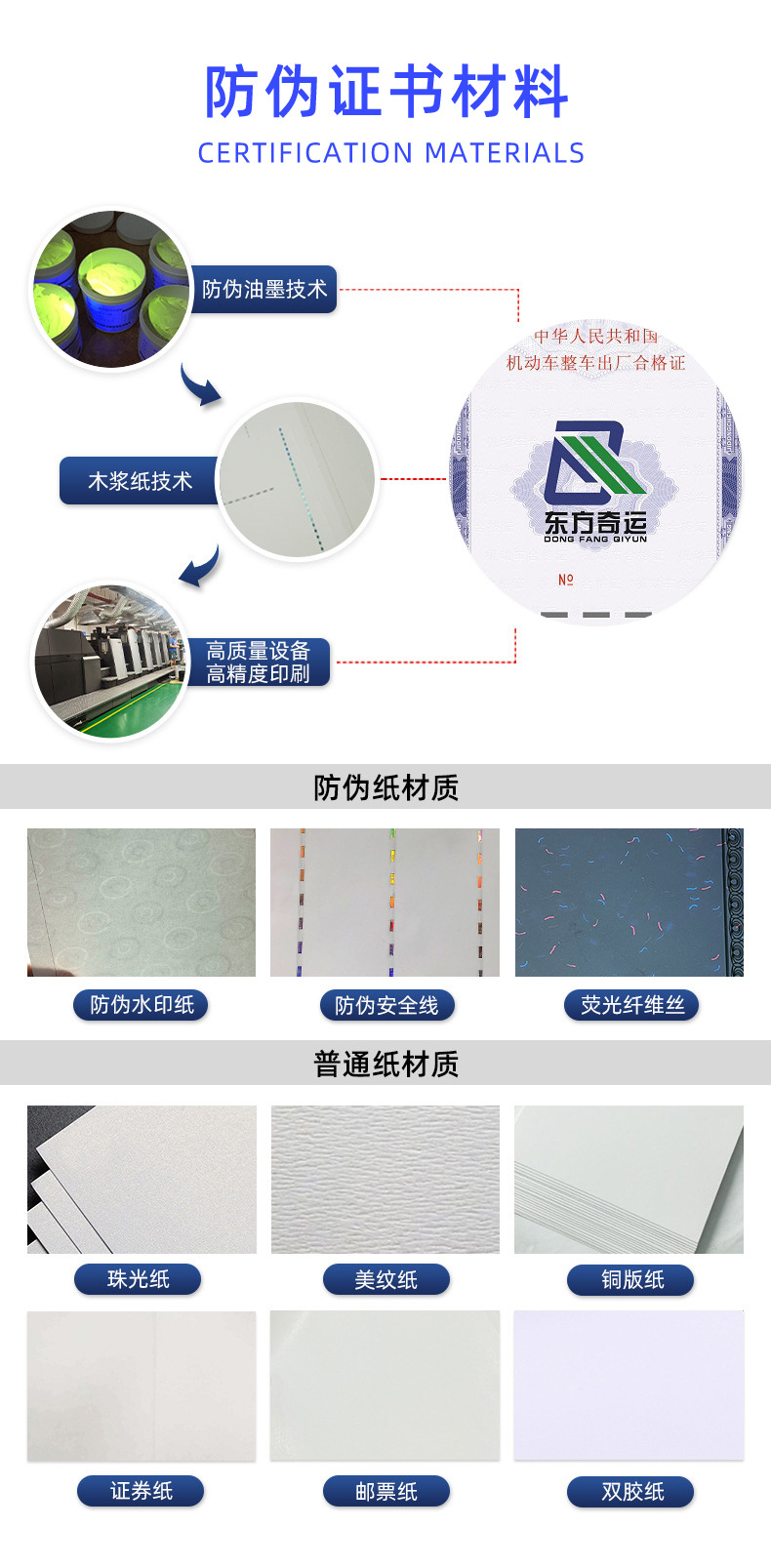 防伪证书材料
CERTIFICATION MATERIALS

防伪油墨技术

木浆纸技术

高质量设备
高精度印刷

中华人民共和国
机动车整车出厂合格证

东方奇运
DONG FANG QIYUN

№

防伪纸材质

防伪水印纸

防伪安全线

荧光纤维丝

普通纸材质

珠光纸

美纹纸

铜版纸

证券纸

邮票纸

双胶纸