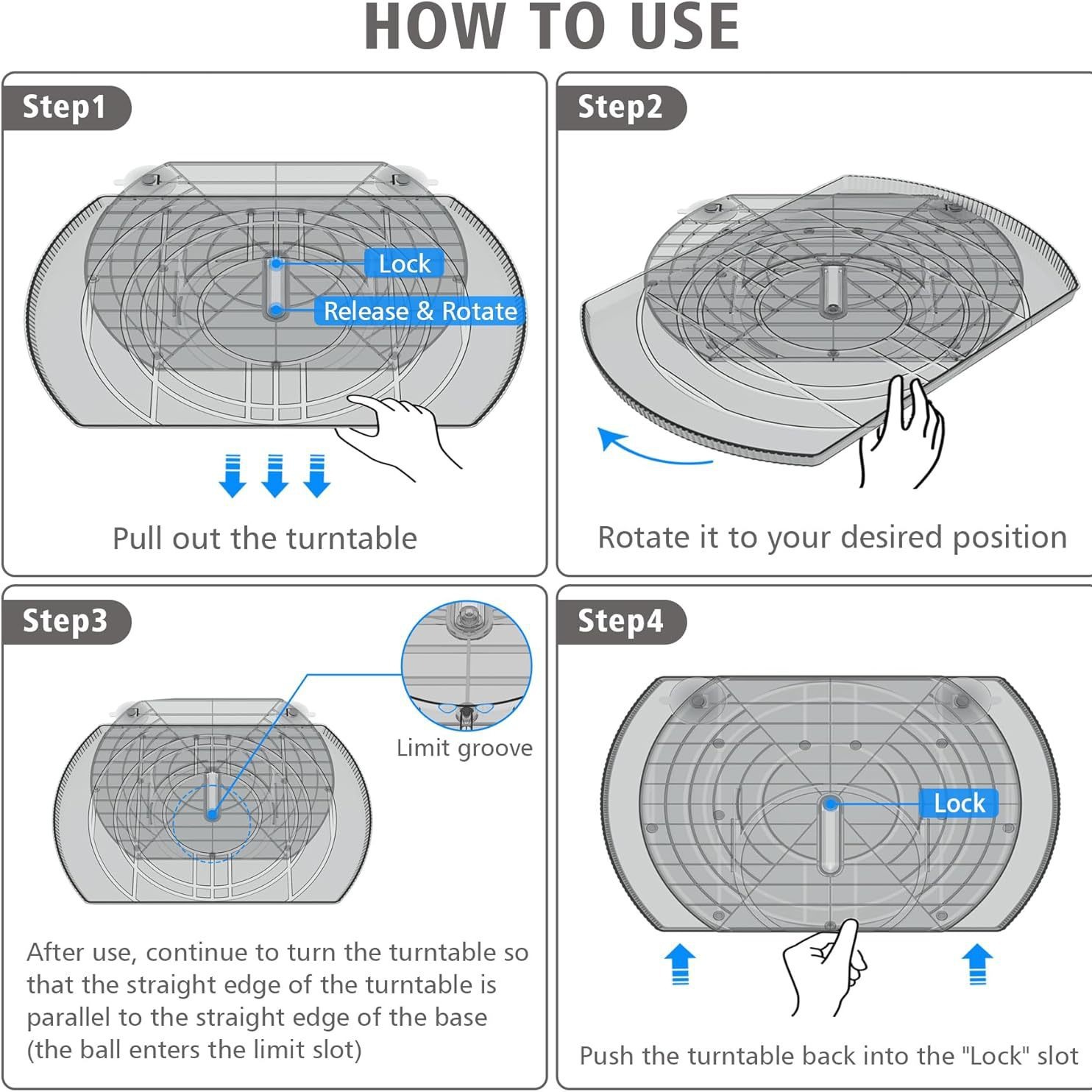 HOW TO USE

Step1

Lock

Release & Rotate

Pull out the turntable

Step2

Rotate it to your desired position

Step3

Limit groove

After use, continue to turn the turntable so that the straight edge of the turntable is parallel to the straight edge of the base (the ball enters the limit slot)

Step4

Lock

Push the turntable back into the "Lock" slot