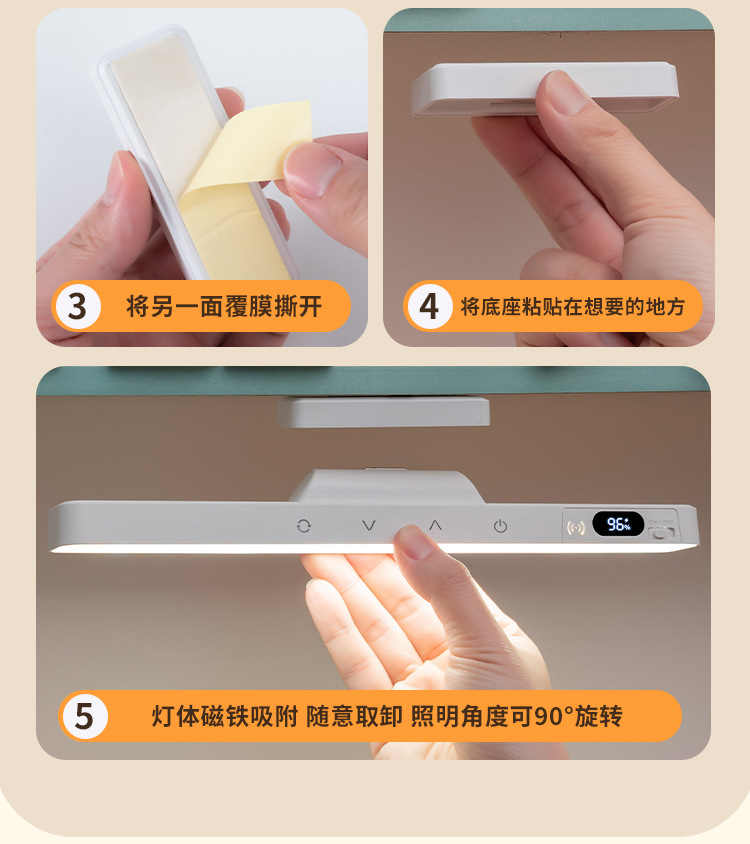 3 将另一面覆膜撕开

4 将底座粘贴在想要的地方

96%

5 灯体磁铁吸附 随意取卸 照明角度可90°旋转