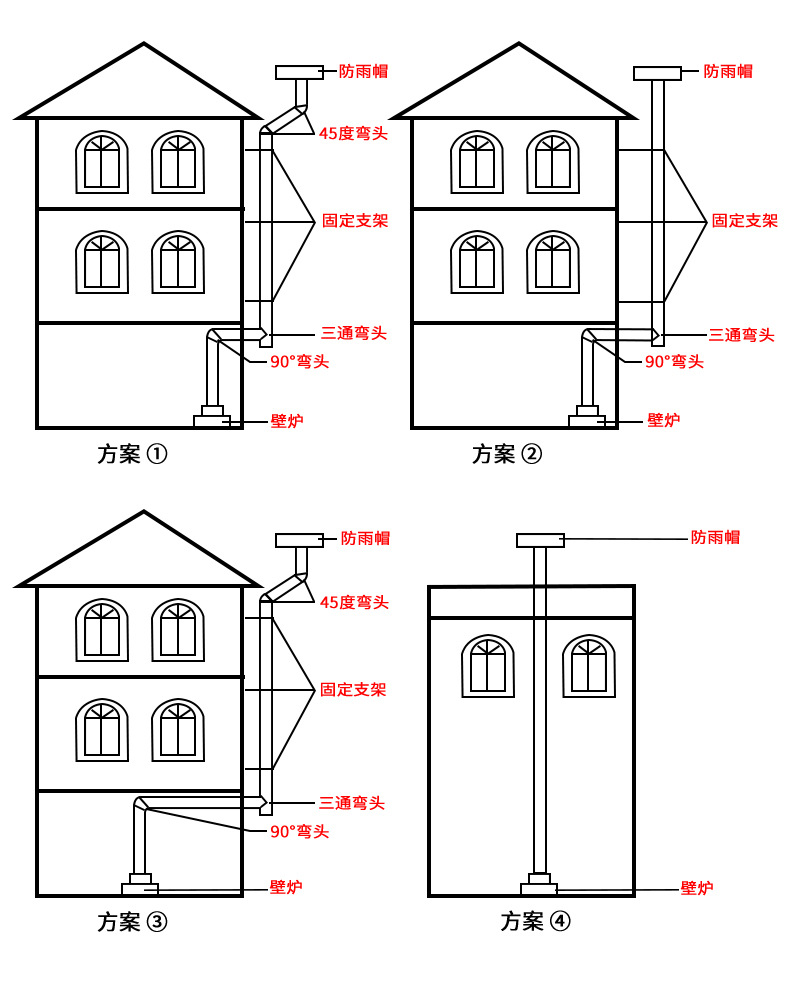 防雨帽
45度弯头
固定支架
三通弯头
90°弯头
壁炉
方案 ①

防雨帽
固定支架
三通弯头
90°弯头
壁炉
方案 ②

防雨帽
45度弯头
固定支架
三通弯头
90°弯头
壁炉
方案 ③

防雨帽
壁炉
方案 ④