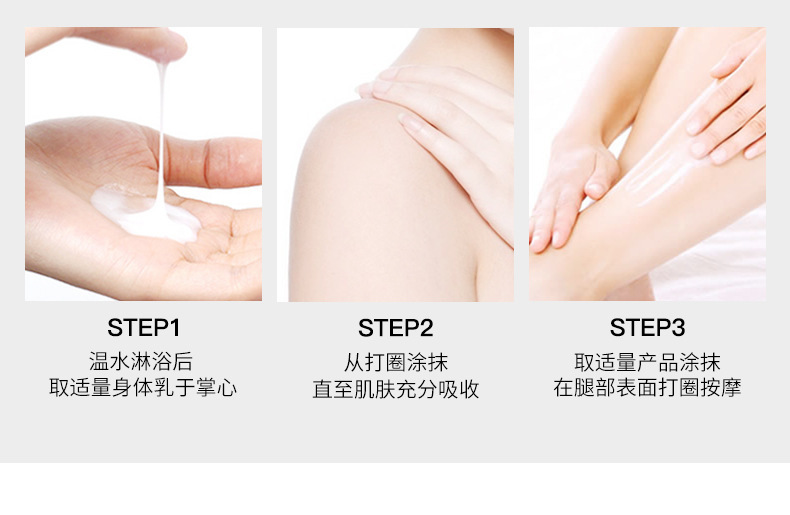 STEP1
温水淋浴后
取适量身体乳于掌心

STEP2
从打圈涂抹
直至肌肤充分吸收

STEP3
取适量产品涂抹
在腿部表面打圈按摩