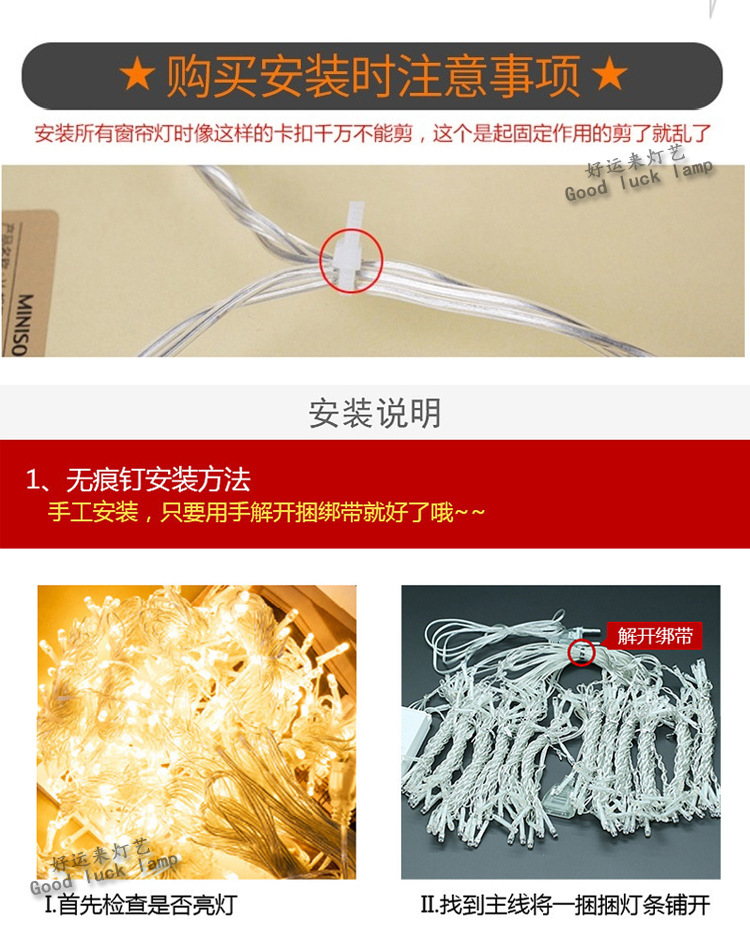 ★ 购买安装时注意事项 ★

安装所有窗帘灯时像这样的卡扣千万不能剪，这个是起固定作用的剪了就乱了

好运来灯艺
Good luck lamp

MINISO

安装说明

1、无痕钉安装方法
手工安装，只要用手解开捆绑带就好了哦~~

解开绑带

好运来灯艺
Good luck lamp

I.首先检查是否亮灯

II.找到主线将一捆捆灯条铺开