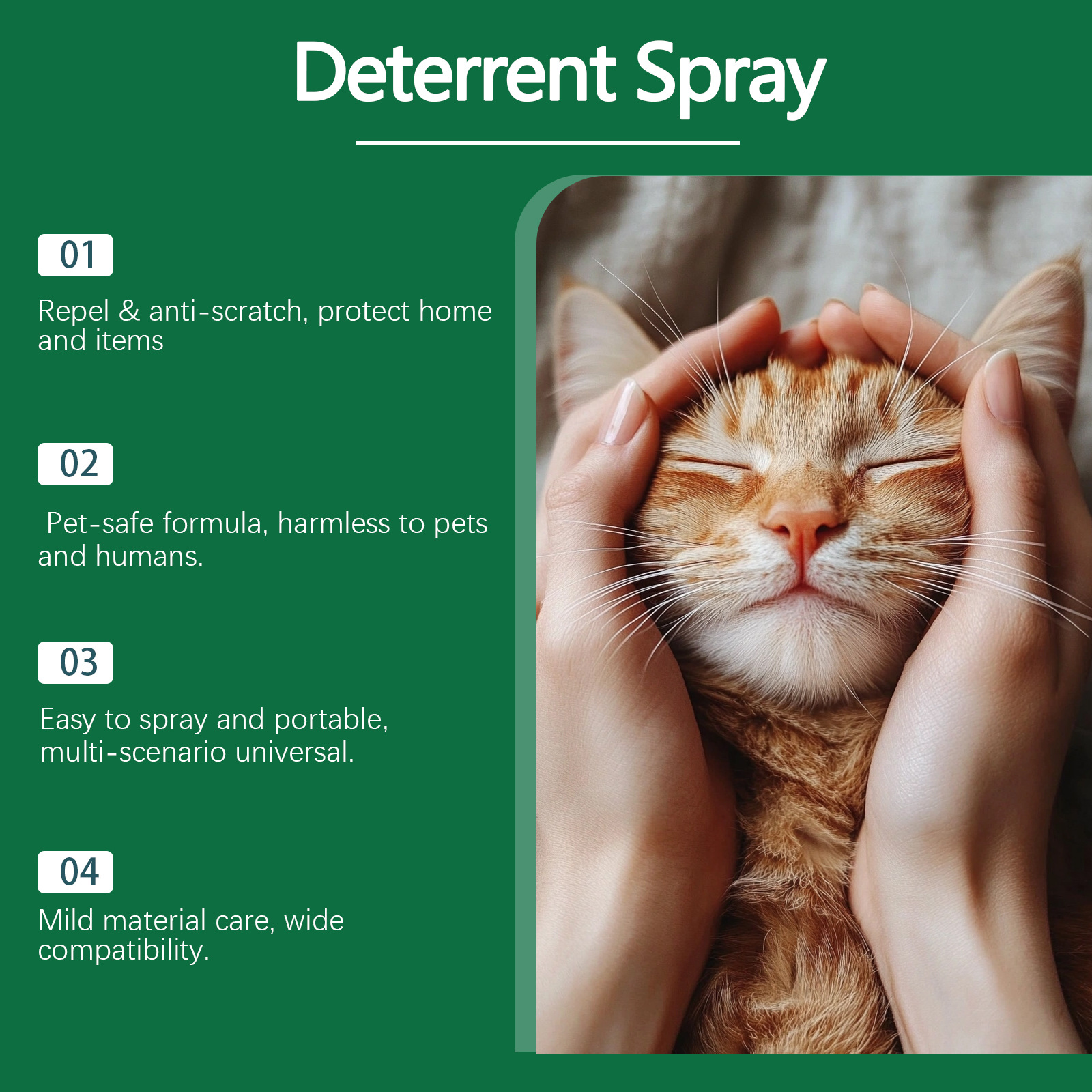 Deterrent Spray

01

Repel & anti-scratch, protect home and items

02

Pet-safe formula, harmless to pets and humans.

03

Easy to spray and portable, multi-scenario universal.

04

Mild material care, wide compatibility.