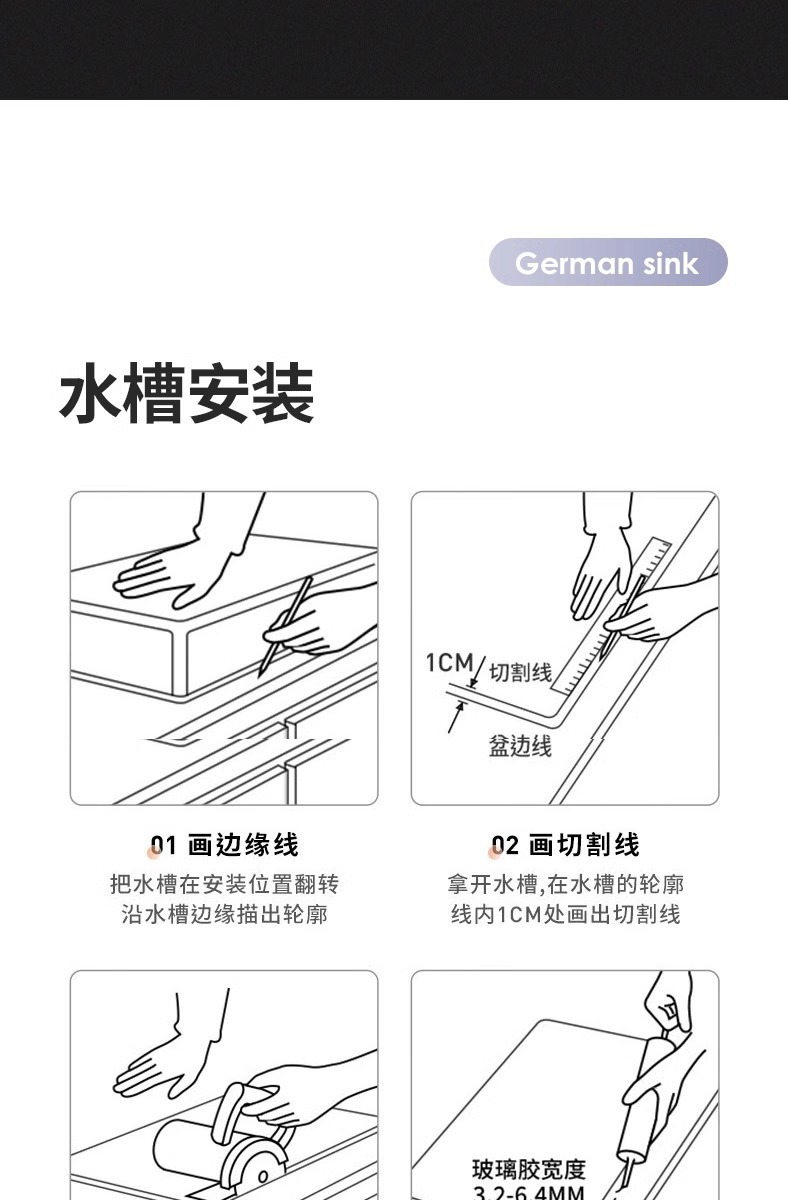 German sink

水槽安装

1CM 切割线

盆边线

01 画边缘线
把水槽在安装位置翻转
沿水槽边缘描出轮廓

02 画切割线
拿开水槽,在水槽的轮廓
线内1CM处画出切割线

玻璃胶宽度
3.2-6.4MM