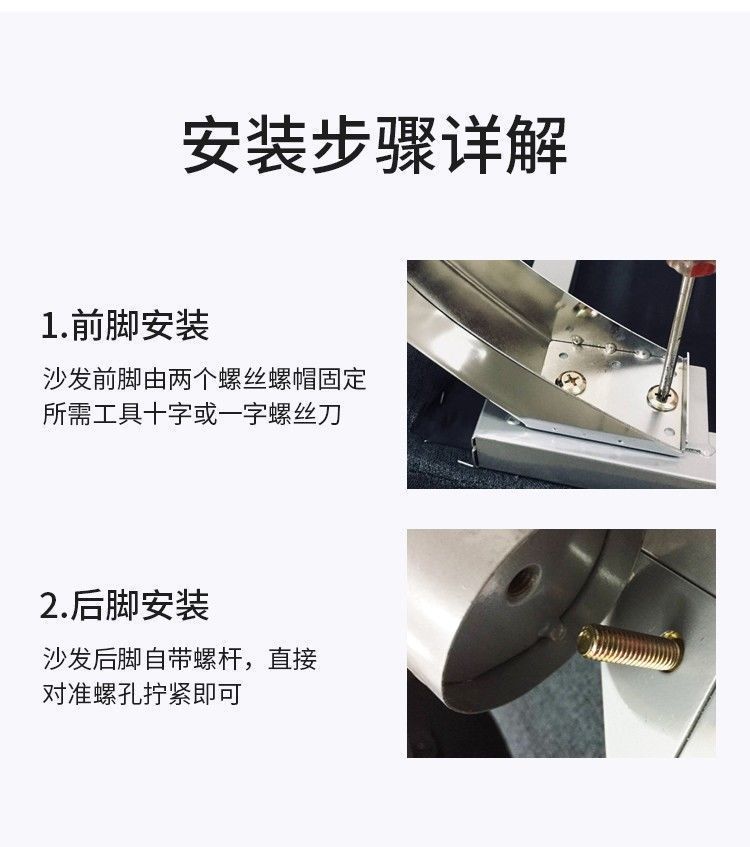 安装步骤详解

1.前脚安装

沙发前脚由两个螺丝螺帽固定
所需工具十字或一字螺丝刀

2.后脚安装

沙发后脚自带螺杆，直接
对准螺孔拧紧即可