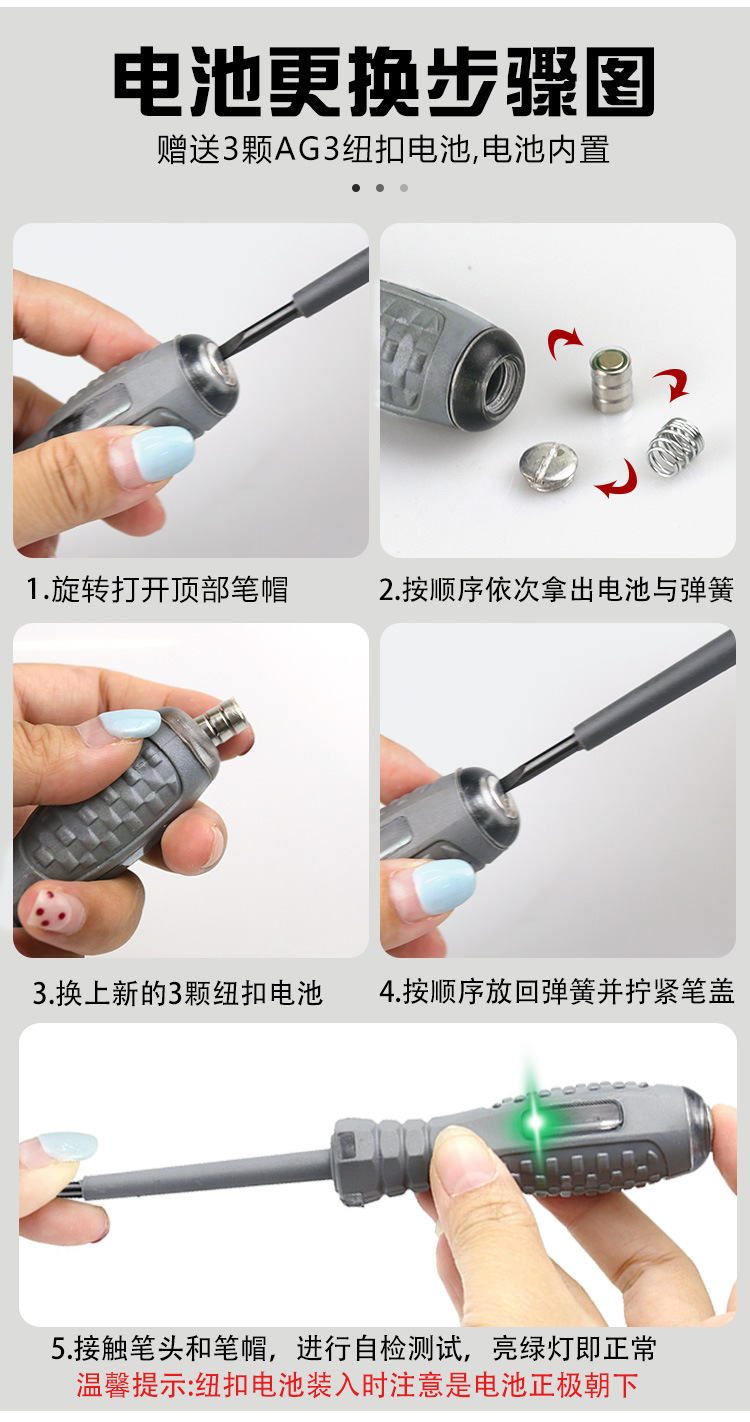 电池更换步骤图
赠送3颗AG3纽扣电池,电池内置

1.旋转打开顶部笔帽

2.按顺序依次拿出电池与弹簧

3.换上新的3颗纽扣电池

4.按顺序放回弹簧并拧紧笔盖

5.接触笔头和笔帽，进行自检测试，亮绿灯即正常
温馨提示:纽扣电池装入时注意是电池正极朝下