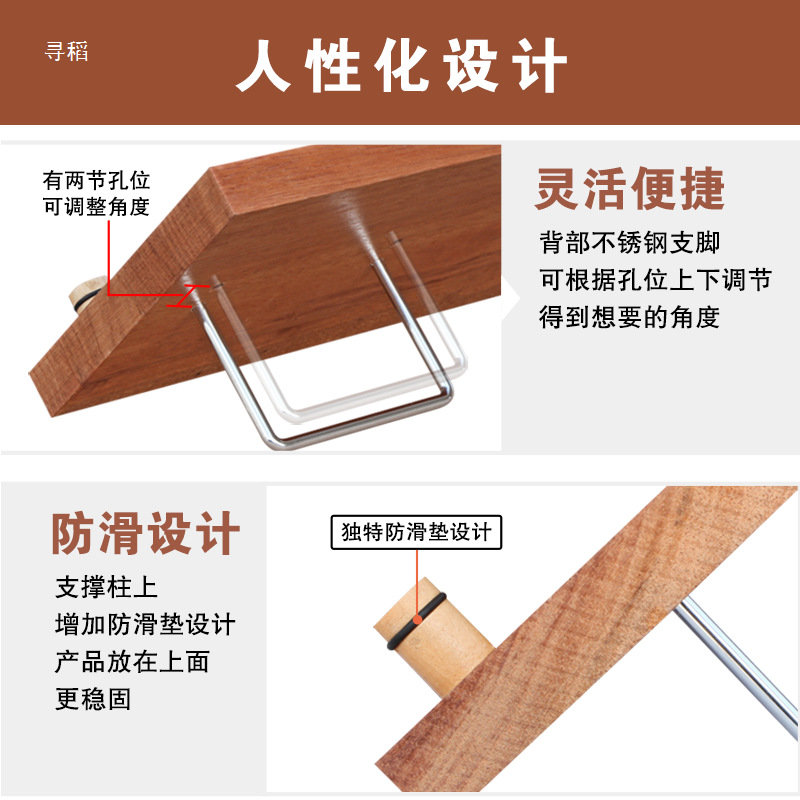 寻稻

人性化设计

有两节孔位
可调整角度

灵活便捷

背部不锈钢支脚
可根据孔位上下调节
得到想要的角度

防滑设计

支撑柱上
增加防滑垫设计
产品放在上面
更稳固

独特防滑垫设计