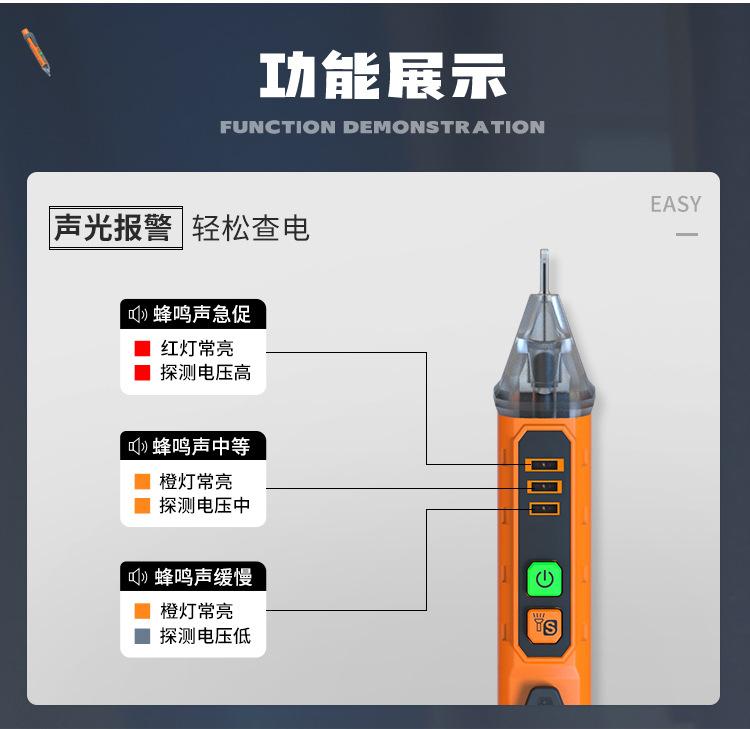 功能展示

FUNCTION DEMONSTRATION

声光报警 轻松查电

EASY

蜂鸣声急促
红灯常亮
探测电压高

蜂鸣声中等
橙灯常亮
探测电压中

蜂鸣声缓慢
橙灯常亮
探测电压低

S