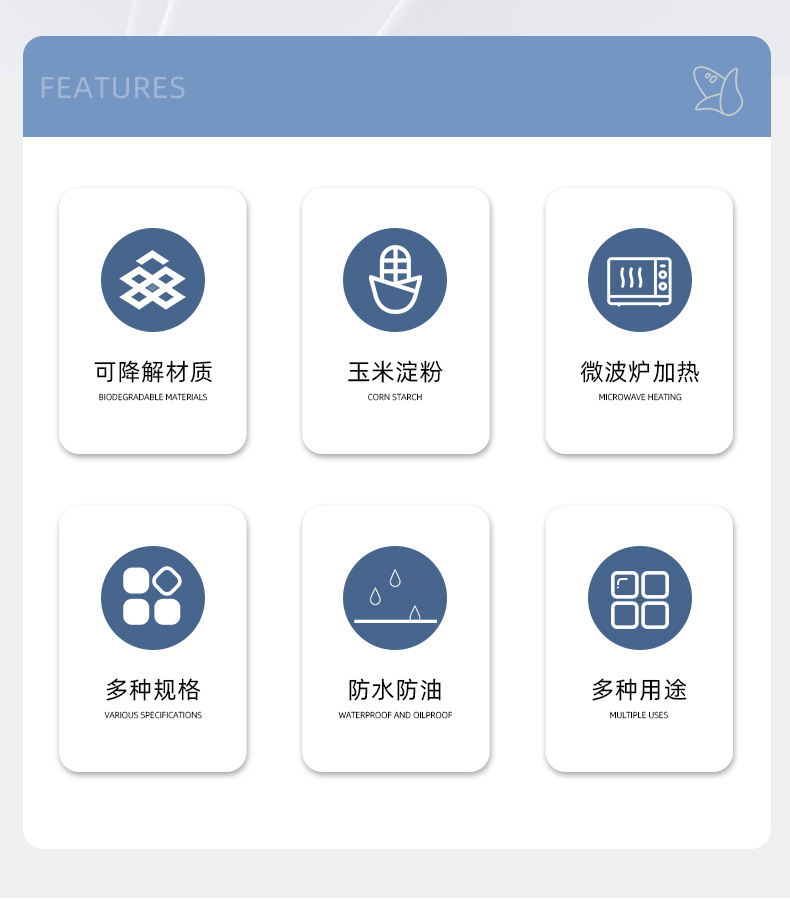 FEATURES

可降解材质
BIODEGRADABLE MATERIALS

玉米淀粉
CORN STARCH

微波炉加热
MICROWAVE HEATING

多种规格
VARIOUS SPECIFICATIONS

防水防油
WATERPROOF AND OILPROOF

多种用途
MULTIPLE USES