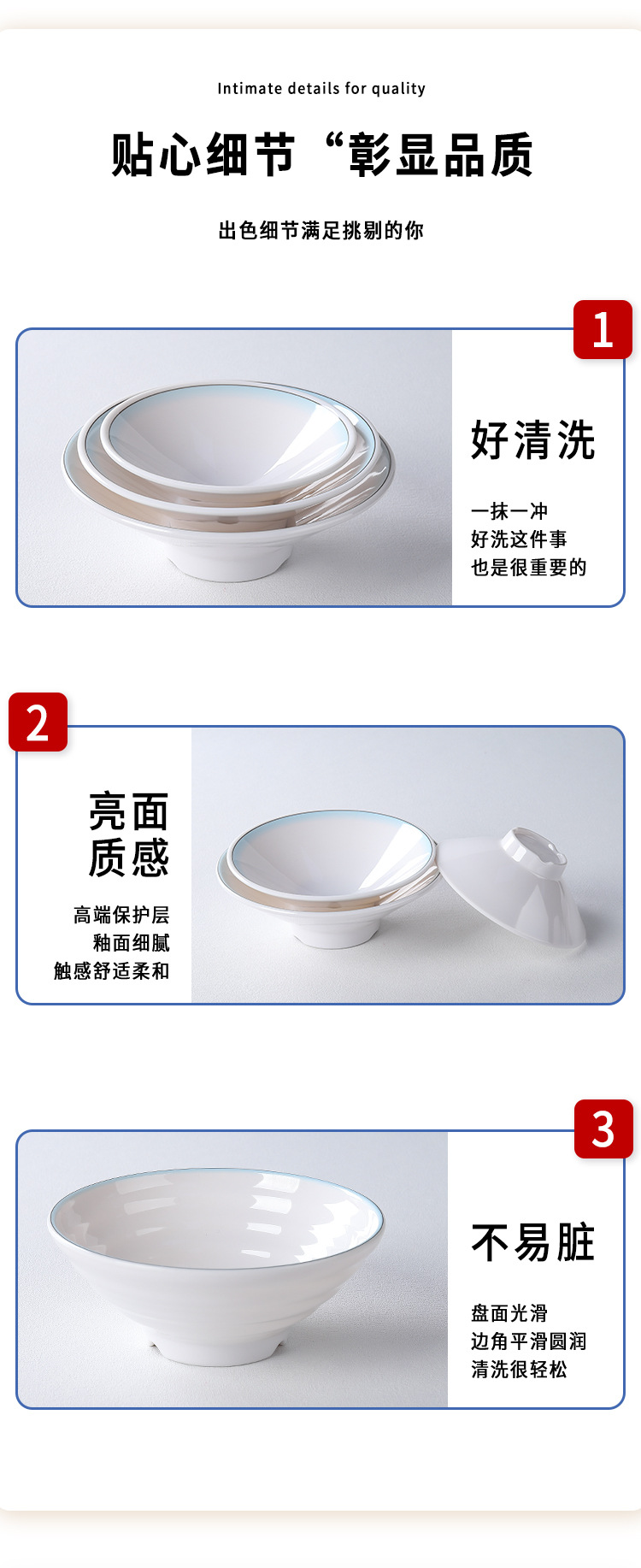 Intimate details for quality

贴心细节“彰显品质

出色细节满足挑剔的你

1

好清洗

一抹一冲
好洗这件事
也是很重要的

2

亮面
质感

高端保护层
釉面细腻
触感舒适柔和

3

不易脏

盘面光滑
边角平滑圆润
清洗很轻松