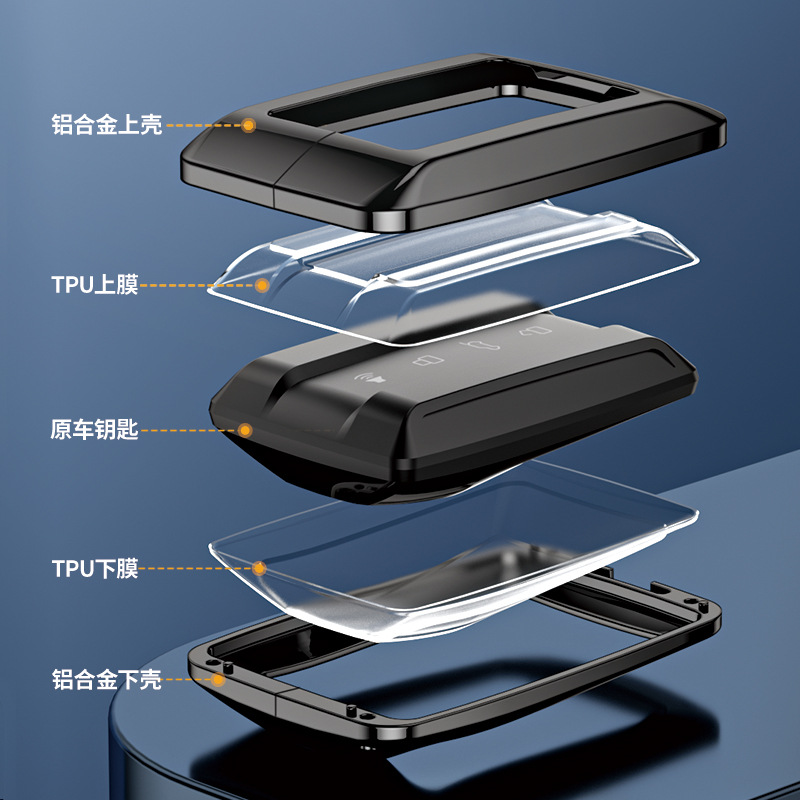 铝合金上壳

TPU上膜

原车钥匙

TPU下膜

铝合金下壳