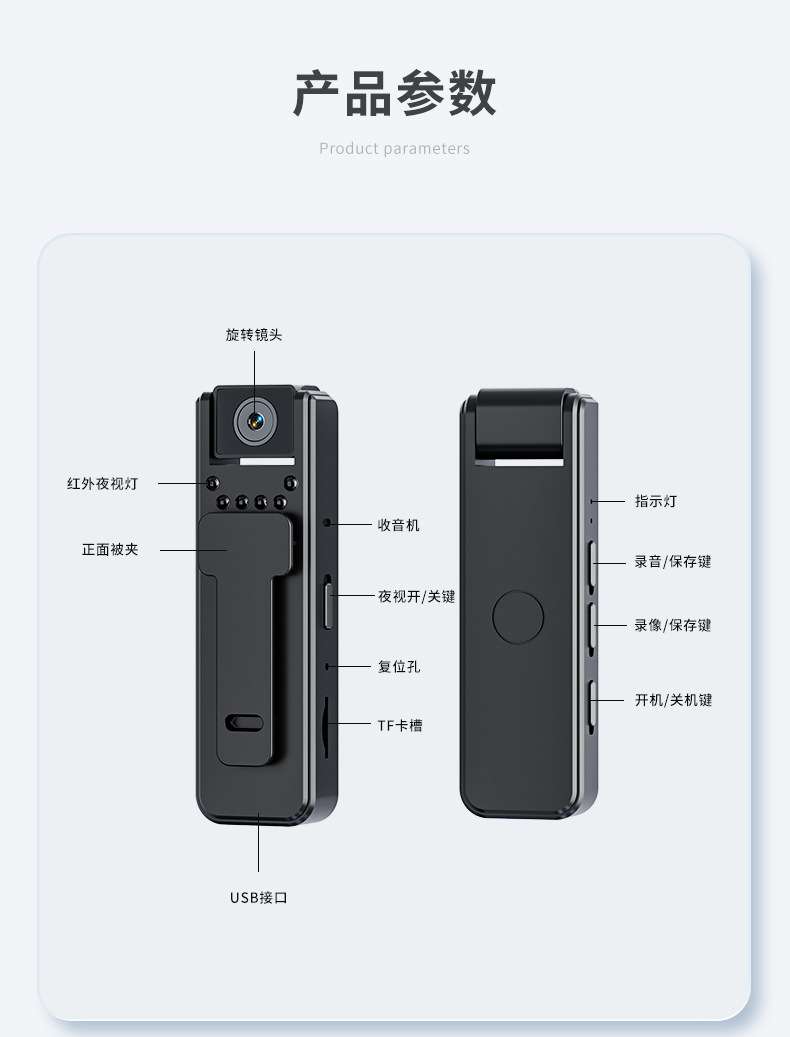 产品参数

Product parameters

旋转镜头

红外夜视灯

正面被夹

收音机

夜视开/关键

复位孔

TF卡槽

USB接口

指示灯

录音/保存键

录像/保存键

开机/关机键