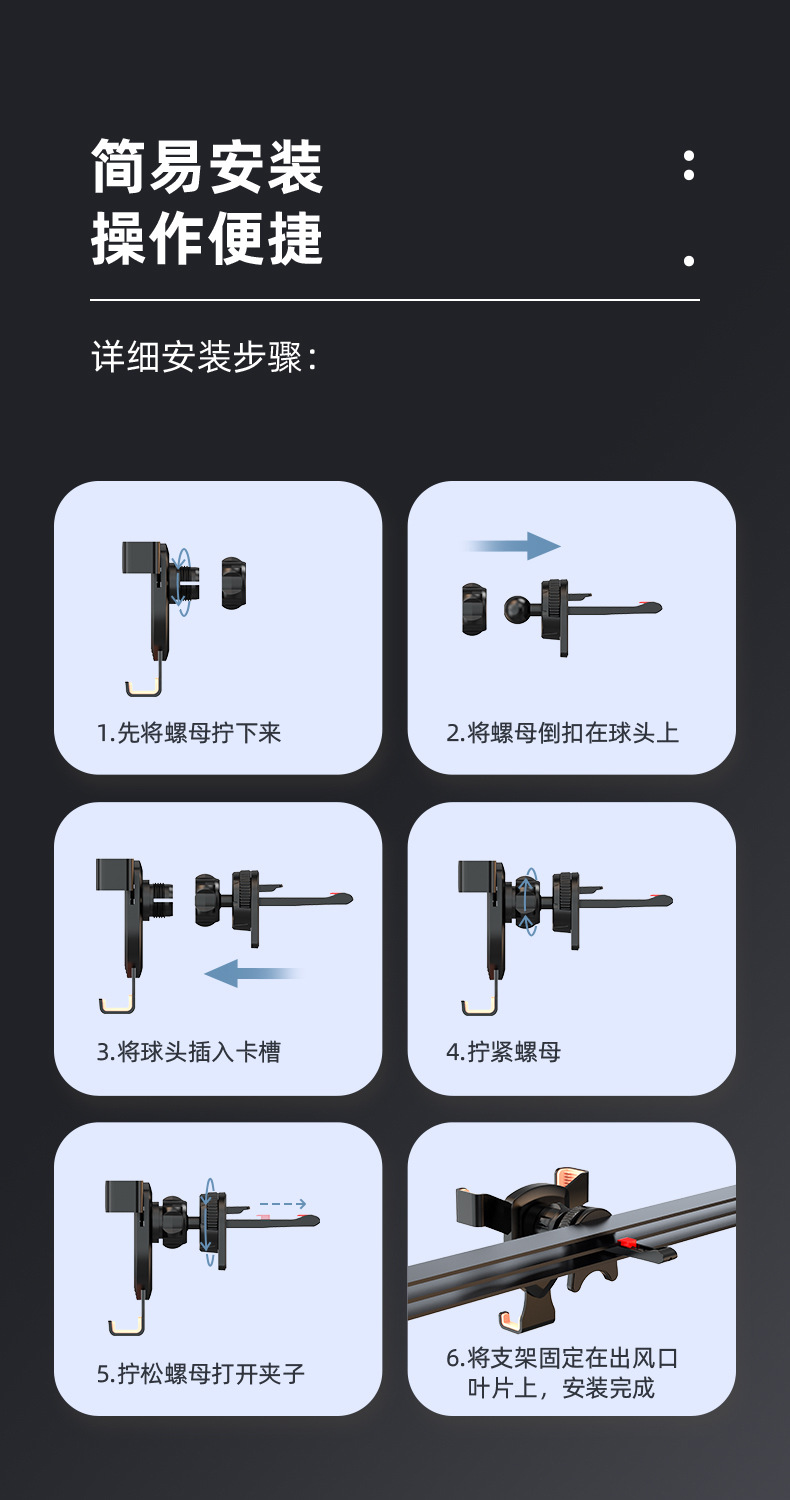 简易安装
操作便捷

详细安装步骤：

1.先将螺母拧下来

2.将螺母倒扣在球头上

3.将球头插入卡槽

4.拧紧螺母

5.拧松螺母打开夹子

6.将支架固定在出风口叶片上，安装完成