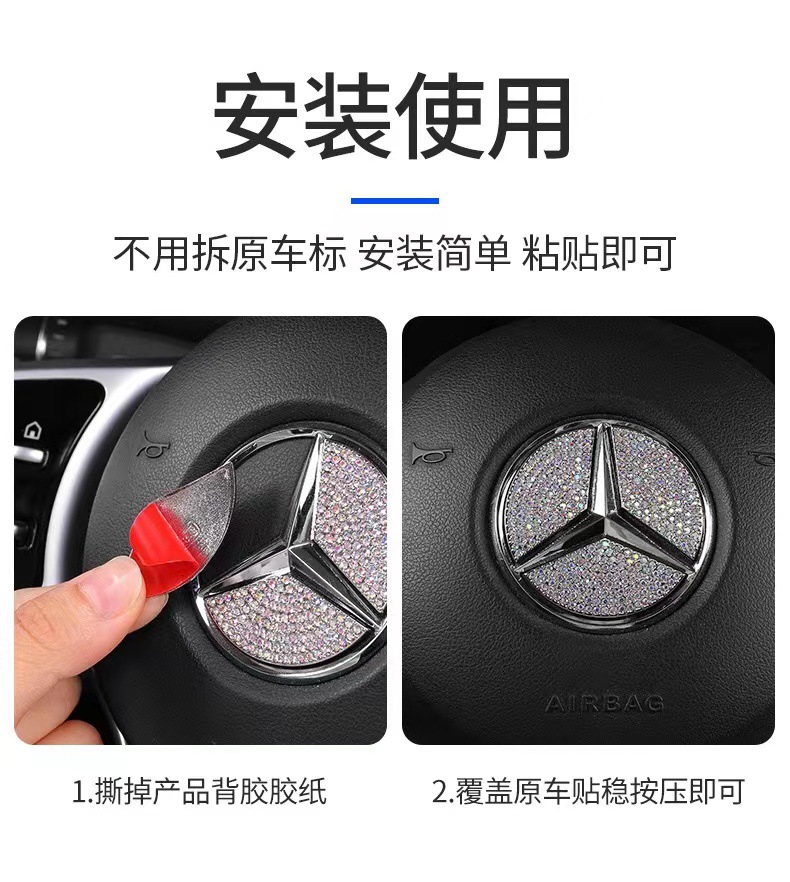 安装使用

不用拆原车标 安装简单 粘贴即可

AIRBAG

1.撕掉产品背胶胶纸

2.覆盖原车贴稳按压即可