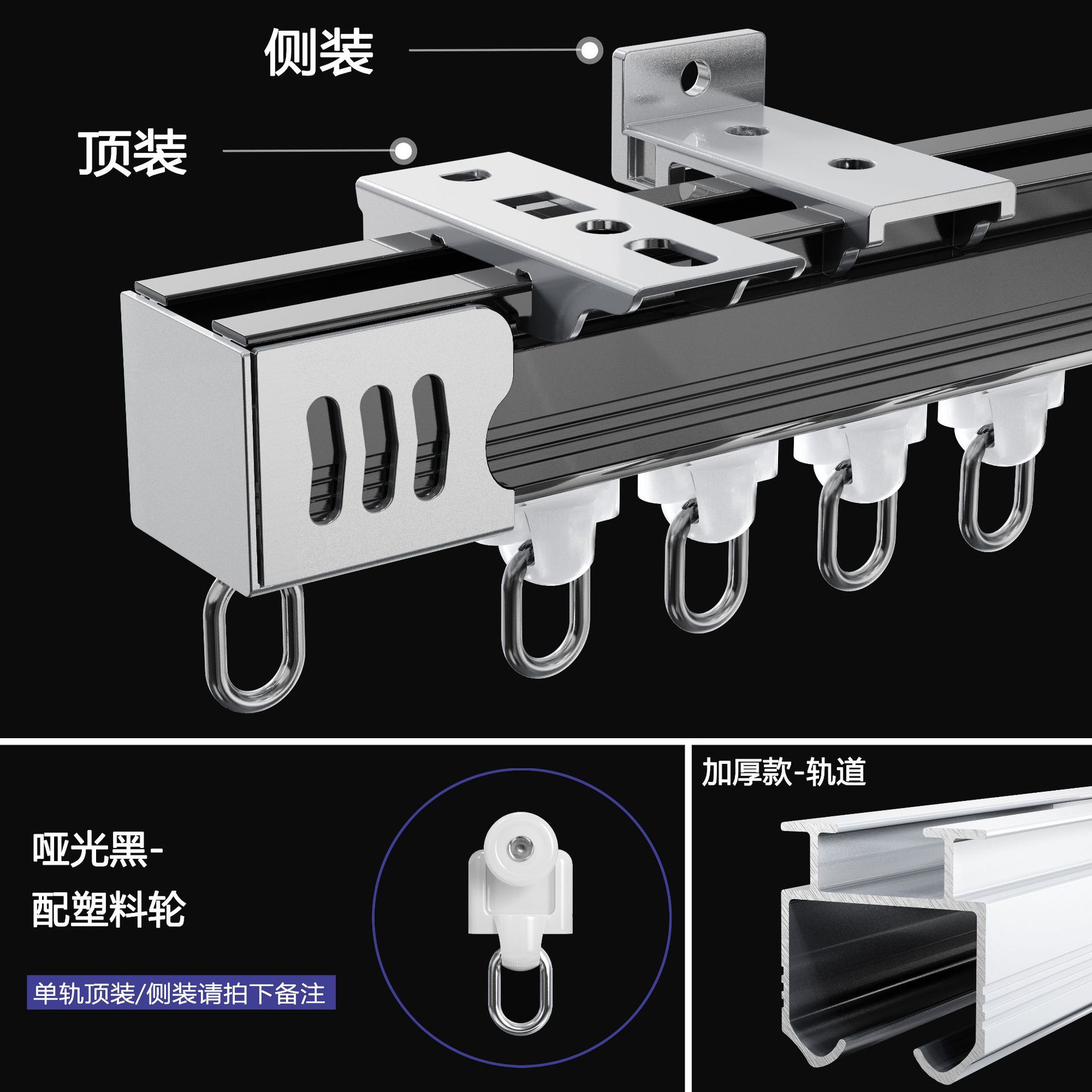 侧装

顶装

哑光黑-
配塑料轮

单轨顶装/侧装请拍下备注

加厚款-轨道