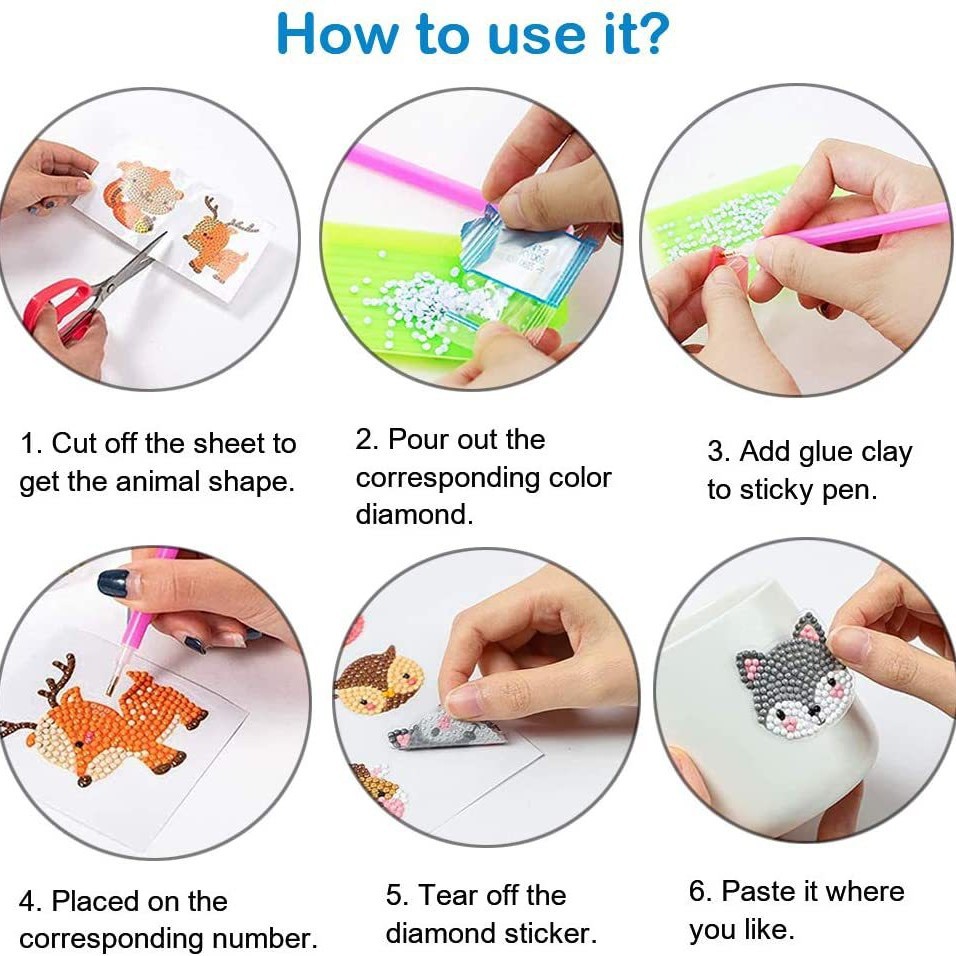 How to use it?

1. Cut off the sheet to get the animal shape.

2. Pour out the corresponding color diamond.

3. Add glue clay to sticky pen.

4. Placed on the corresponding number.

5. Tear off the diamond sticker.

6. Paste it where you like.