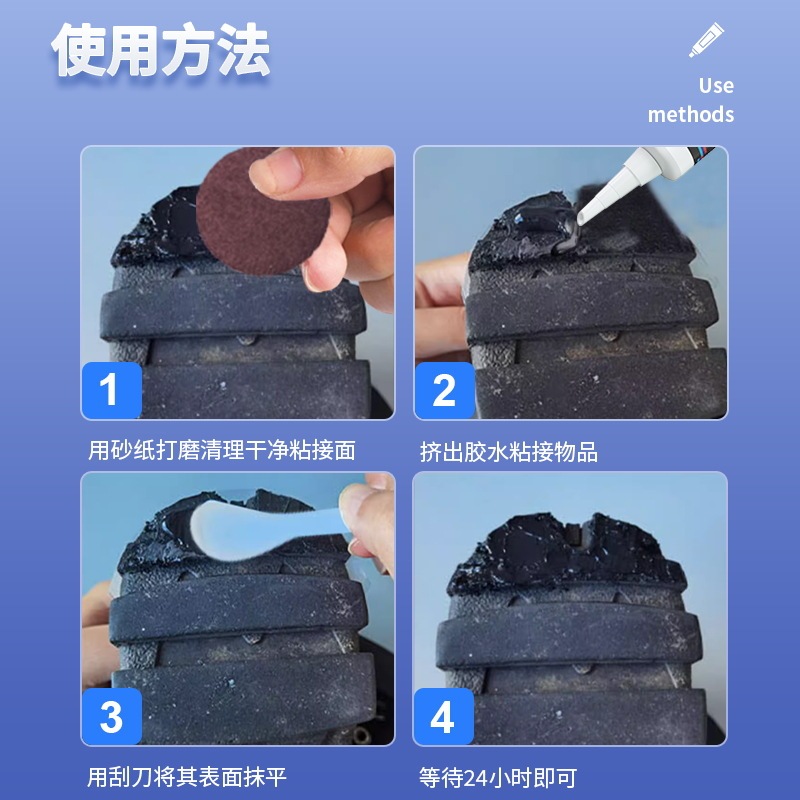 使用方法

Use methods

1

用砂纸打磨清理干净粘接面

2

挤出胶水粘接物品

3

用刮刀将其表面抹平

4

等待24小时即可